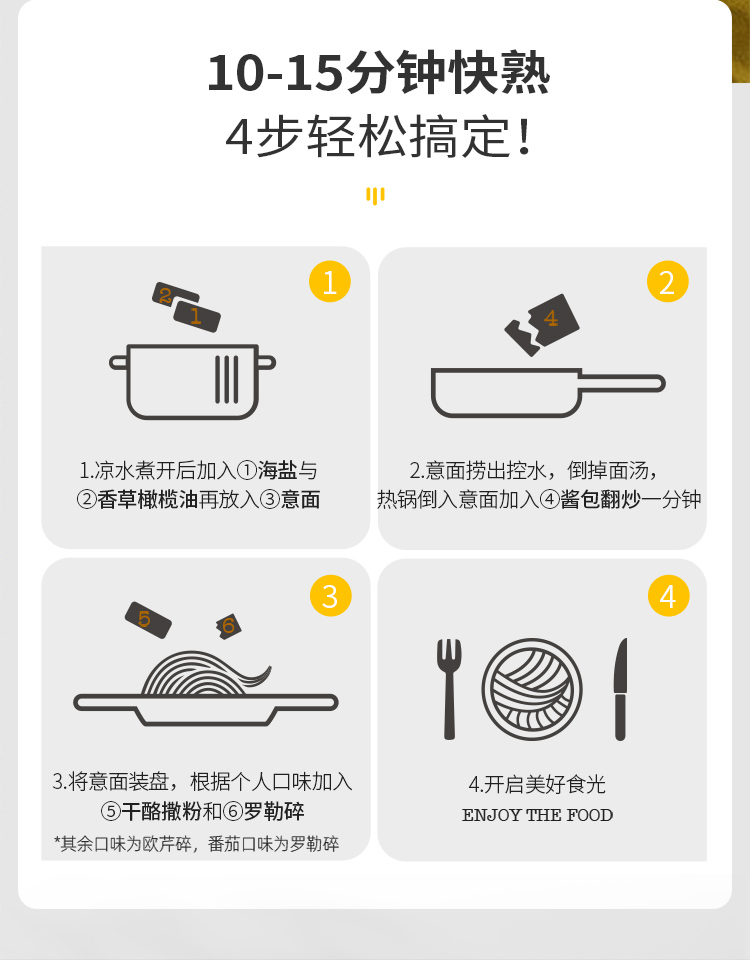 10-15分钟快熟
4步轻松搞定!

1

2
1

1.凉水煮开后加入①海盐与②香草橄榄油再放入③意面

2

4

2.意面捞出控水，倒掉面汤，热锅倒入意面加入④酱包翻炒一分钟

3

5
6

3.将意面装盘，根据个人口味加入⑤干酪撒粉和⑥罗勒碎

*其余口味为欧芹碎，番茄口味为罗勒碎

4

4.开启美好食光
ENJOY THE FOOD