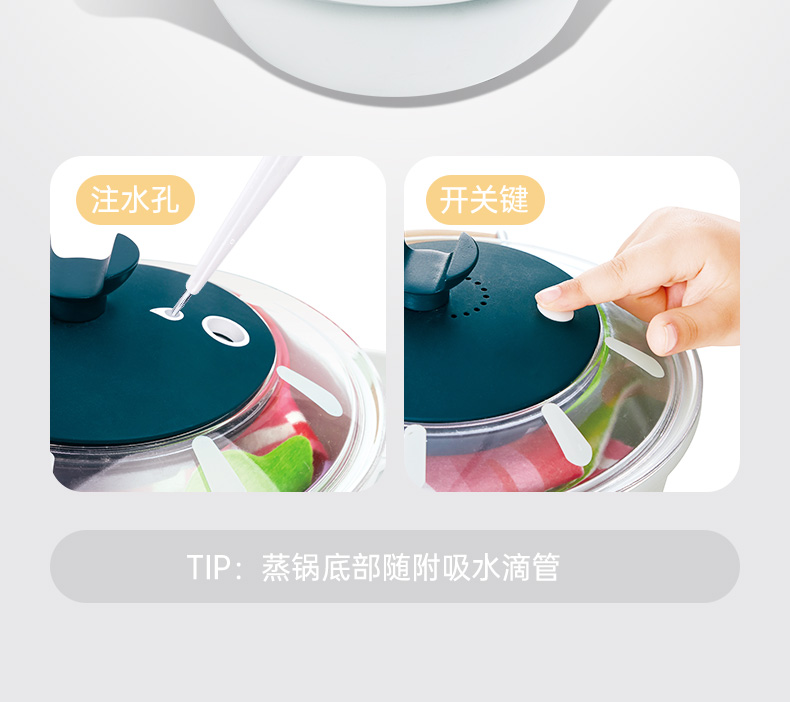 注水孔

开关键

TIP：蒸锅底部随附吸水滴管