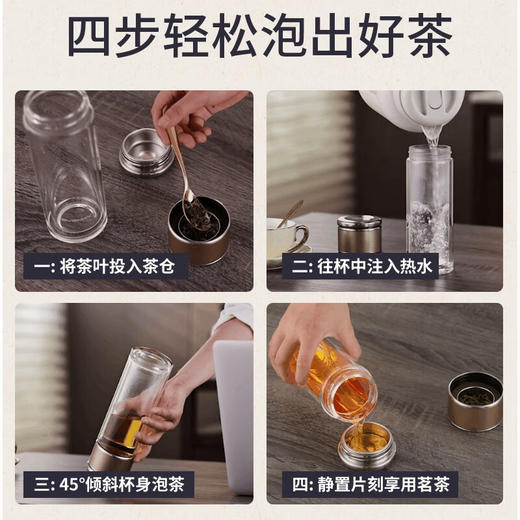 四步轻松泡出好茶

一: 将茶叶投入茶仓

二: 往杯中注入热水

三: 45°倾斜杯身泡茶

四: 静置片刻享用茗茶