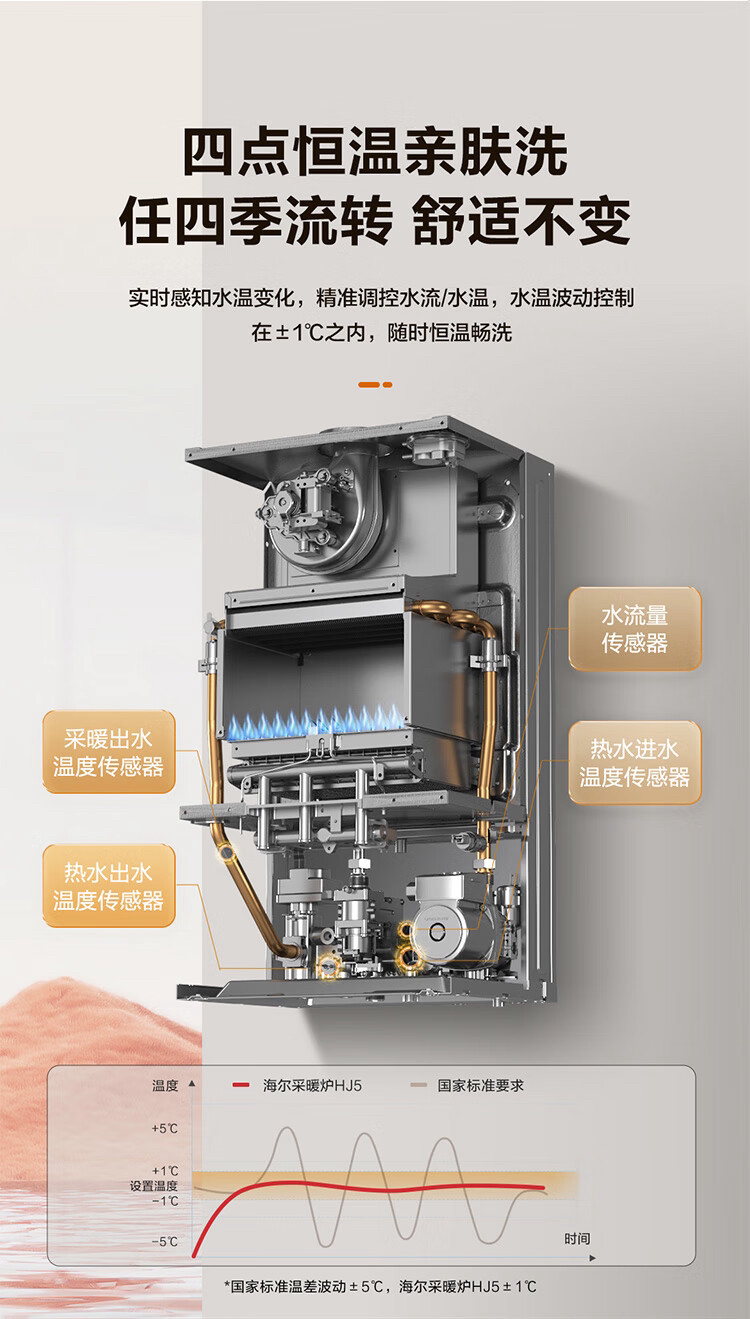 四点恒温亲肤洗
任四季流转 舒适不变

实时感知水温变化，精准调控水流/水温，水温波动控制在±1℃之内，随时恒温畅洗

水流量传感器

采暖出水温度传感器

热水进水温度传感器

热水出水温度传感器

温度

海尔采暖炉HJ5

国家标准要求

+5℃

+1℃

设置温度

−1℃

−5℃

时间

*国家标准温差波动±5℃，海尔采暖炉HJ5±1℃