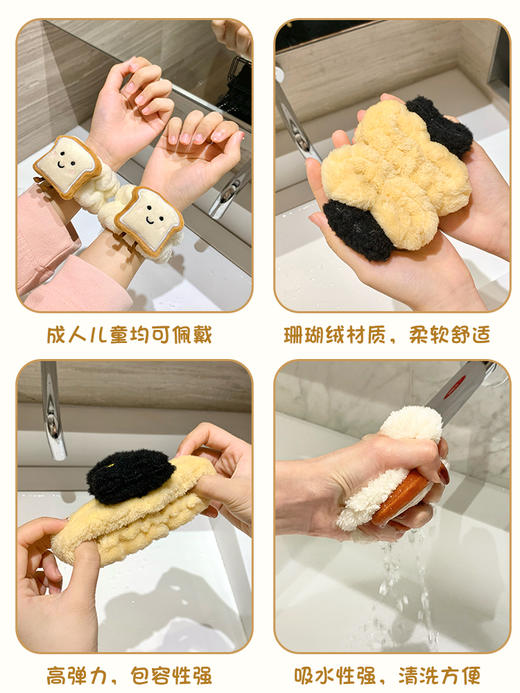 成人儿童均可佩戴

珊瑚绒材质，柔软舒适

高弹力，包容性强

吸水性强，清洗方便