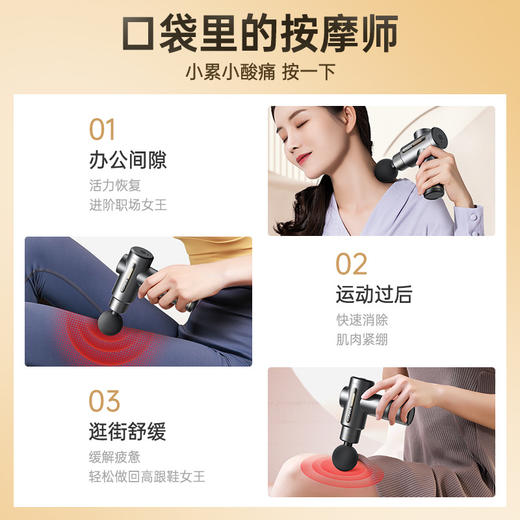 口袋里的按摩师
小累小酸痛 按一下

01
办公间隙
活力恢复
进阶职场女王

02
运动过后
快速消除
肌肉紧绷

03
逛街舒缓
缓解疲惫
轻松做回高跟鞋女王