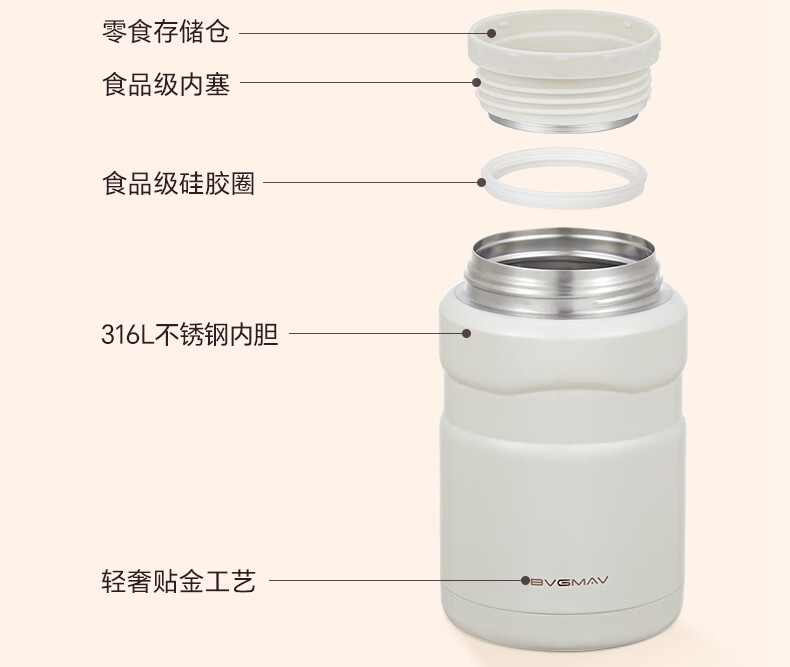 零食存储仓

食品级内塞

食品级硅胶圈

316L不锈钢内胆

轻奢贴金工艺

BVGMAV