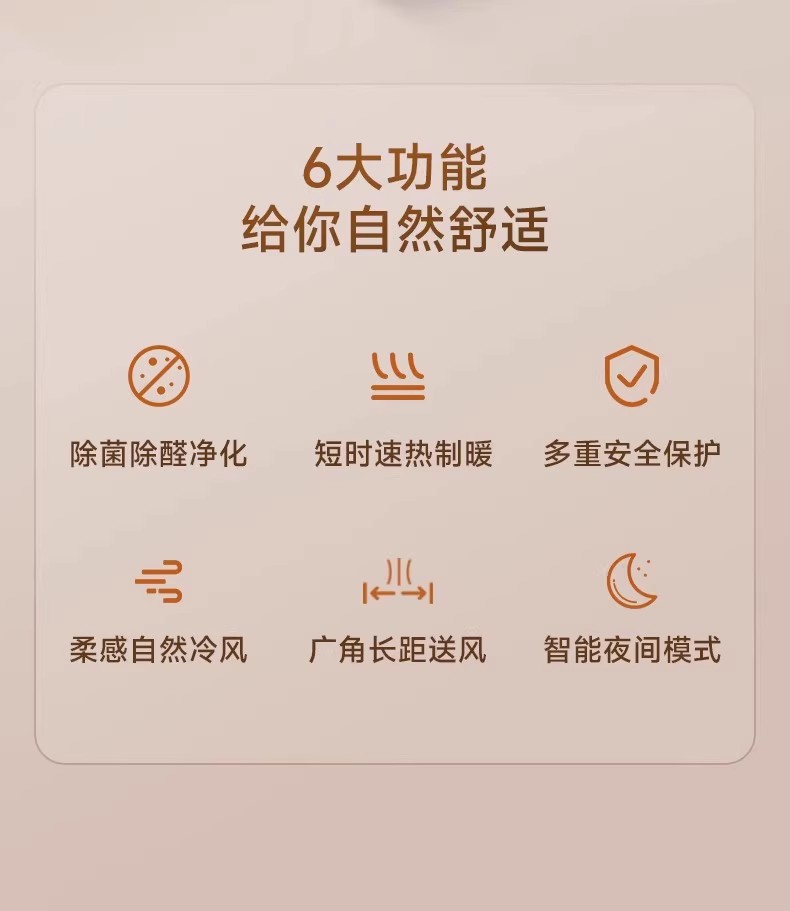 6大功能
给你自然舒适

除菌除醛净化

短时速热制暖

多重安全保护

柔感自然冷风

广角长距送风

智能夜间模式