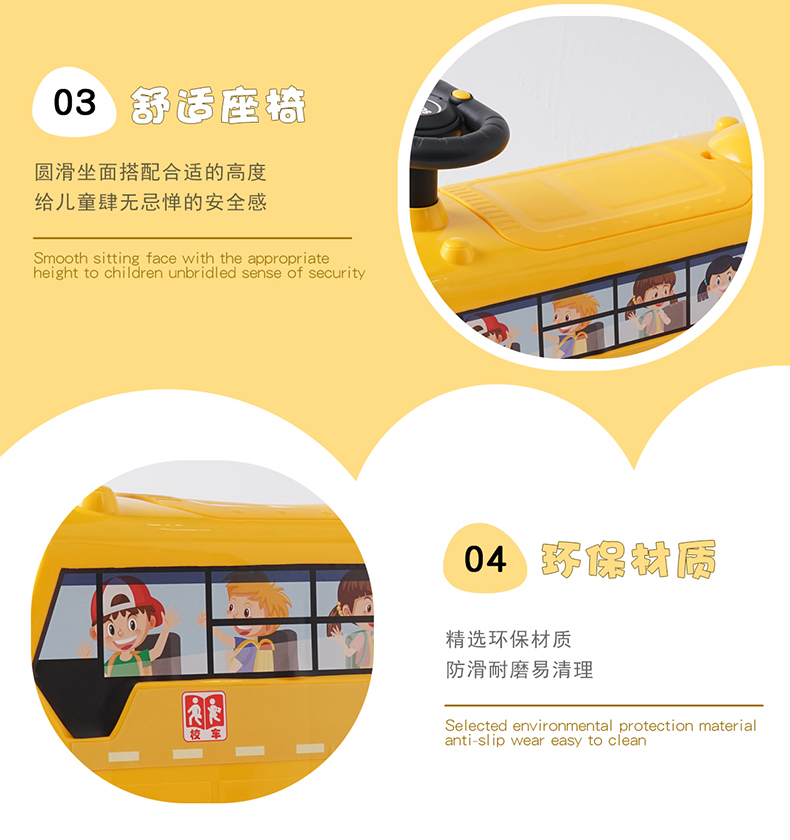 03 舒适座椅

圆滑坐面搭配合适的高度
给儿童肆无忌惮的安全感

Smooth sitting face with the appropriate height to children unbridled sense of security

校车

04 环保材质

精选环保材质
防滑耐磨易清理

Selected environmental protection material anti-slip wear easy to clean