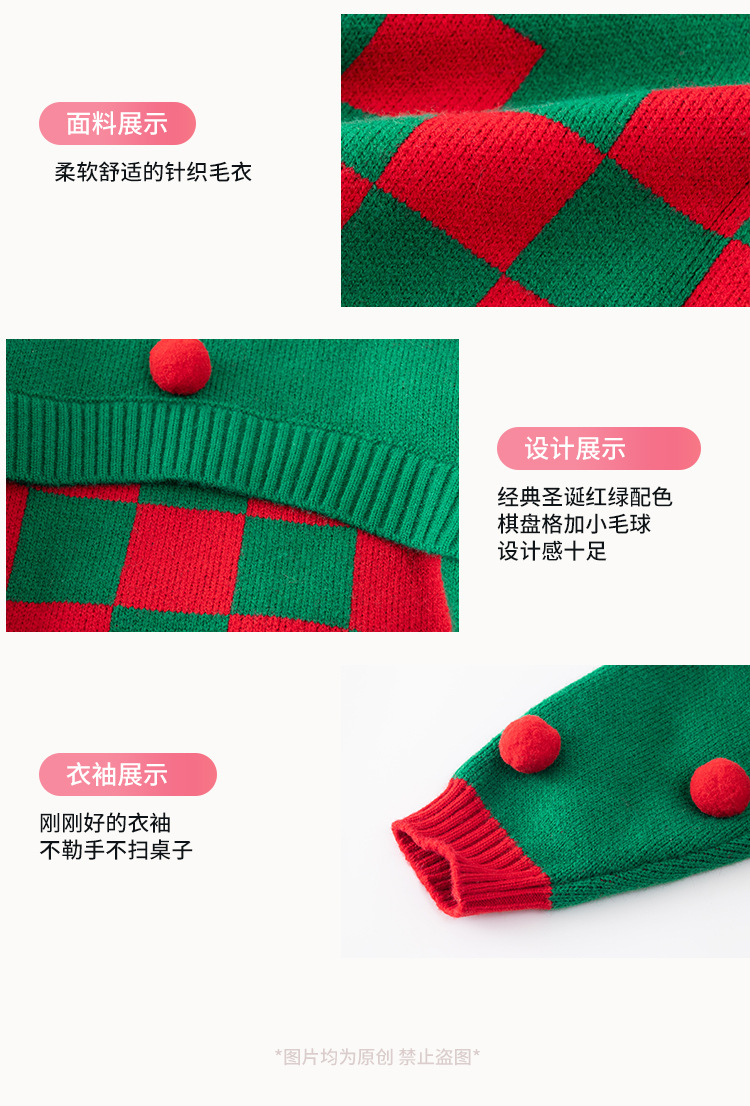 面料展示

柔软舒适的针织毛衣

设计展示

经典圣诞红绿配色
棋盘格加小毛球
设计感十足

衣袖展示

刚刚好的衣袖
不勒手不扫桌子

*图片均为原创 禁止盗图*