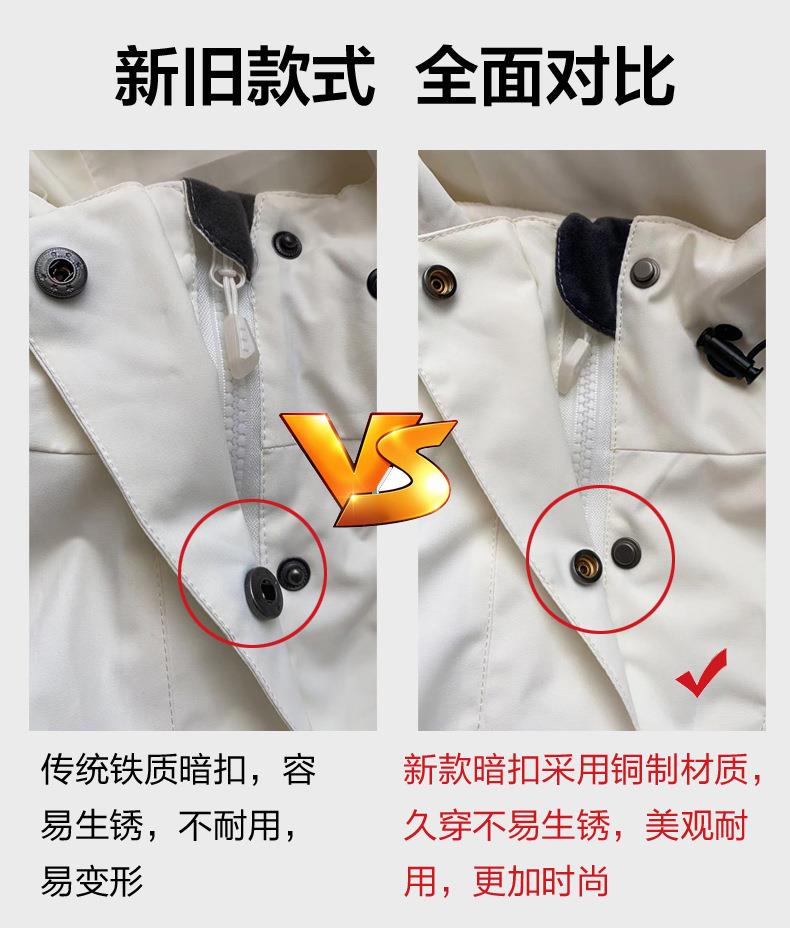 新旧款式 全面对比

VS

传统铁质暗扣，容易生锈，不耐用，易变形

新款暗扣采用铜制材质，久穿不易生锈，美观耐用，更加时尚