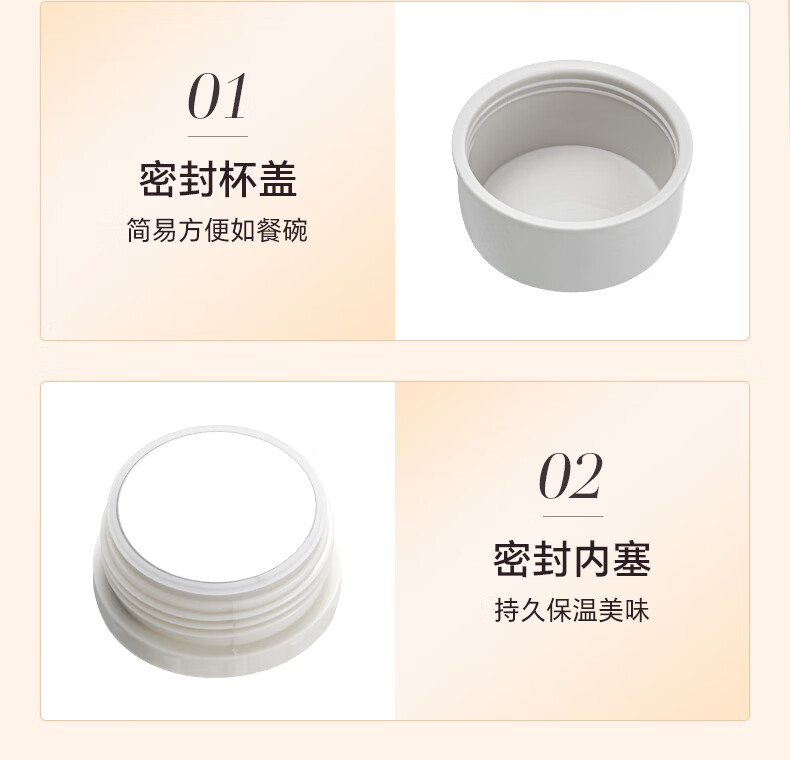 01

密封杯盖

简易方便如餐碗

02

密封内塞

持久保温美味