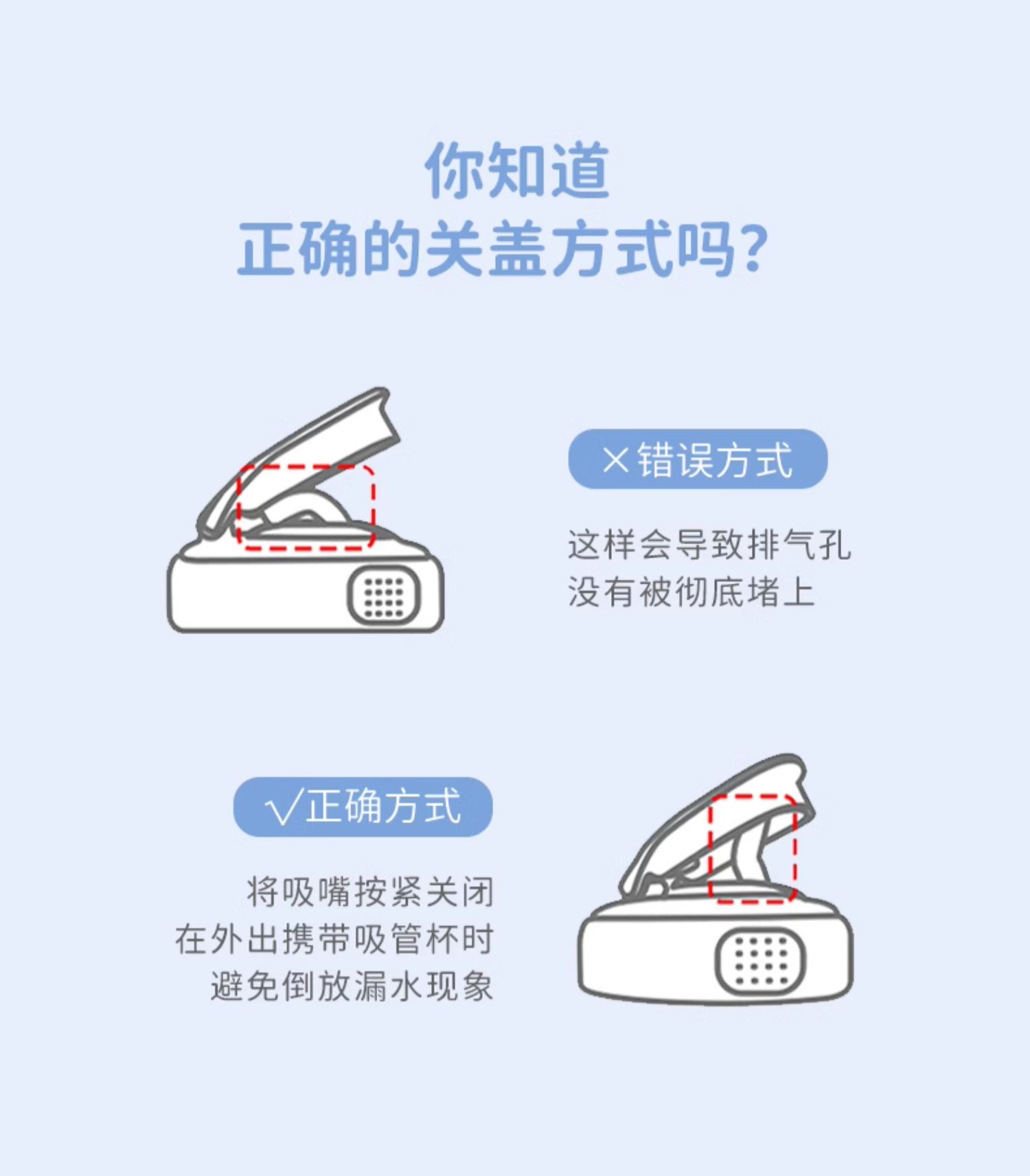 你知道
正确的关盖方式吗?

×错误方式

这样会导致排气孔
没有被彻底堵上

√正确方式

将吸嘴按紧关闭
在外出携带吸管杯时
避免倒放漏水现象