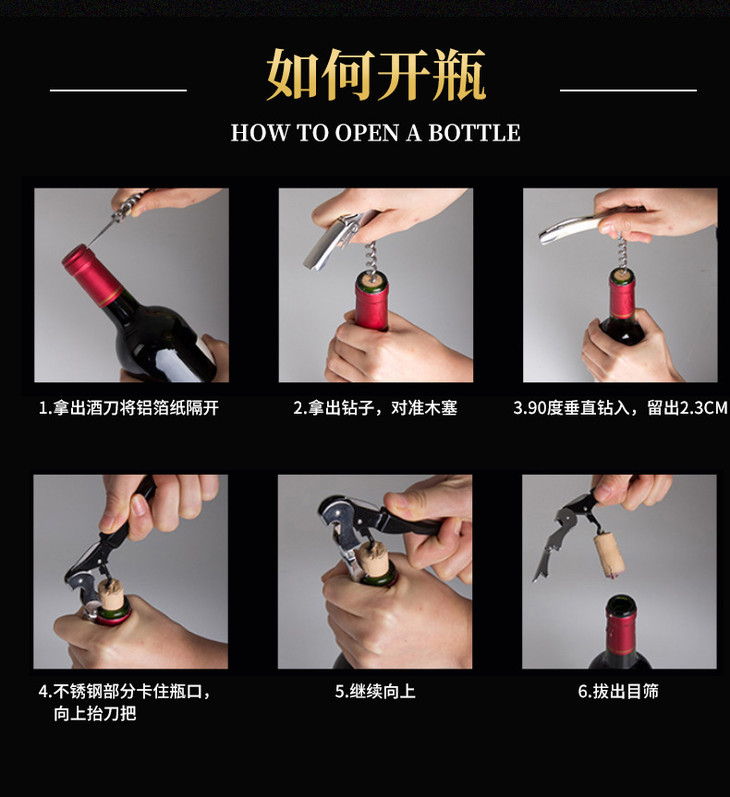 如何开瓶

HOW TO OPEN A BOTTLE

1.拿出酒刀将铝箔纸隔开

2.拿出钻子，对准木塞

3.90度垂直钻入，留出2.3CM

4.不锈钢部分卡住瓶口，向上抬刀把

5.继续向上

6.拔出目筛