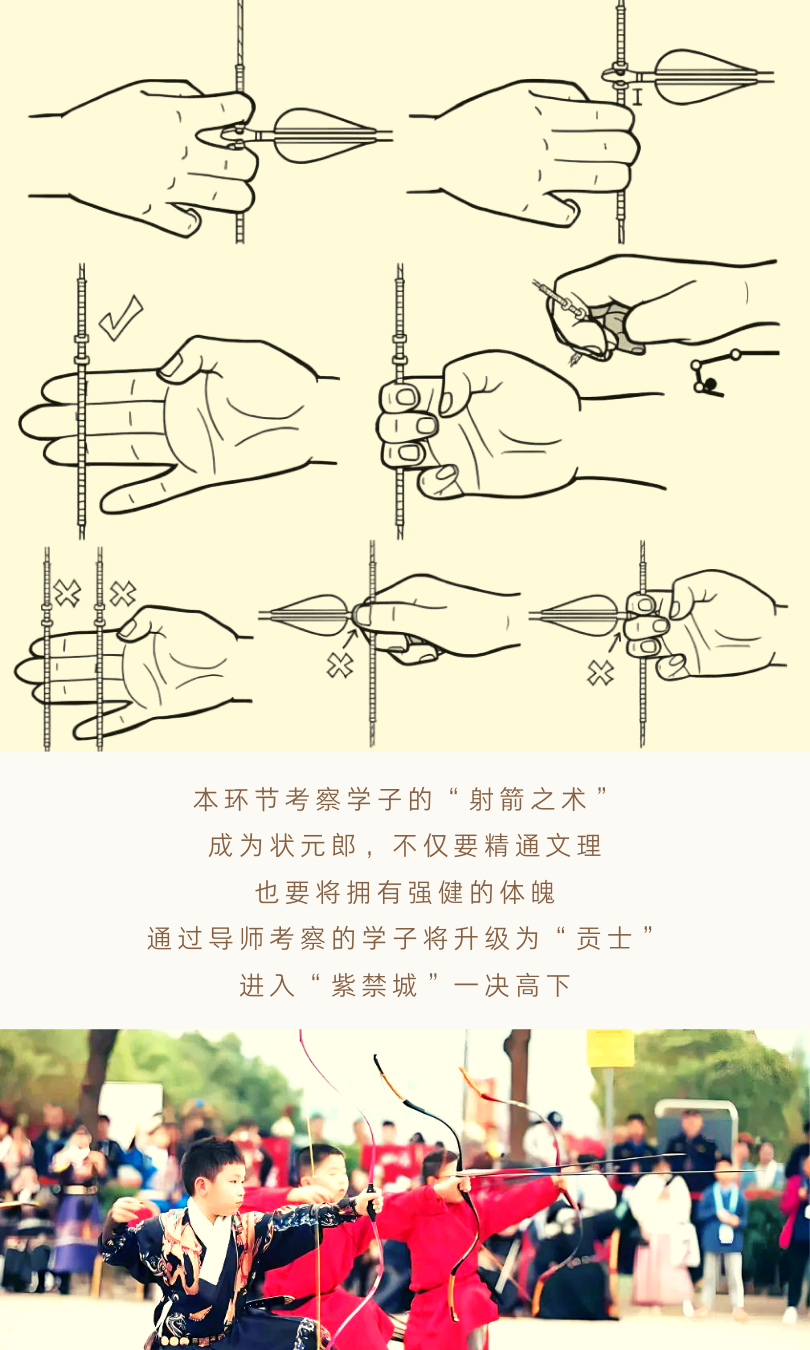 本环节考察学子的“射箭之术”
成为状元郎，不仅要精通文理
也要将拥有强健的体魄
通过导师考察的学子将升级为“贡士”
进入“紫禁城”一决高下