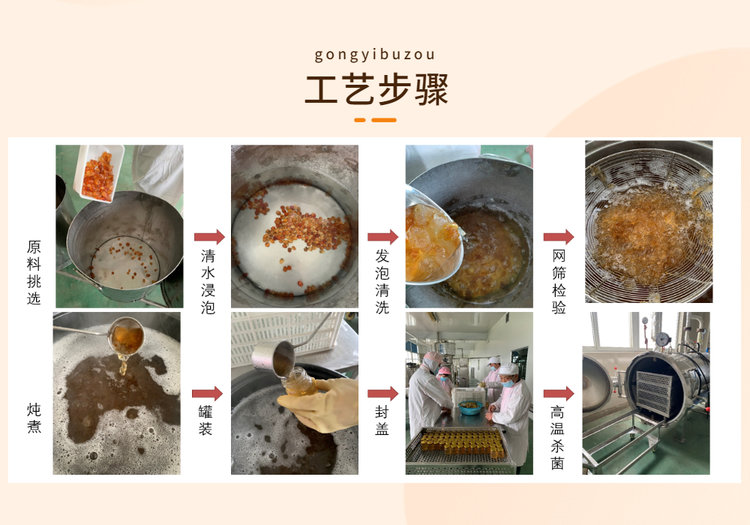 gongyibuzou

工艺步骤

原料挑选

清水浸泡

发泡清洗

网筛检验

炖煮

罐装

封盖

高温杀菌