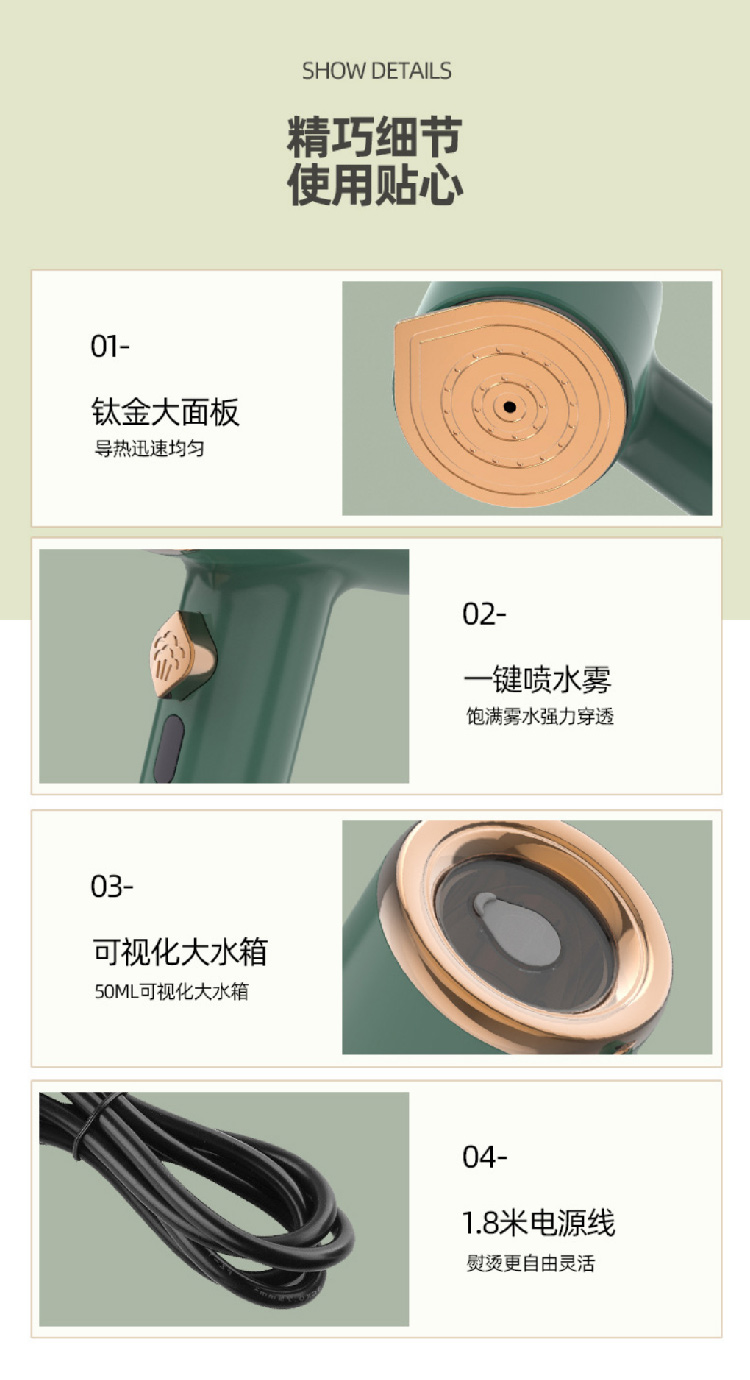 SHOW DETAILS

精巧细节
使用贴心

01-

钛金大面板

导热迅速均匀

02-

一键喷水雾

饱满雾水强力穿透

03-

可视化大水箱

50ML可视化大水箱

04-

1.8米电源线

熨烫更自由灵活