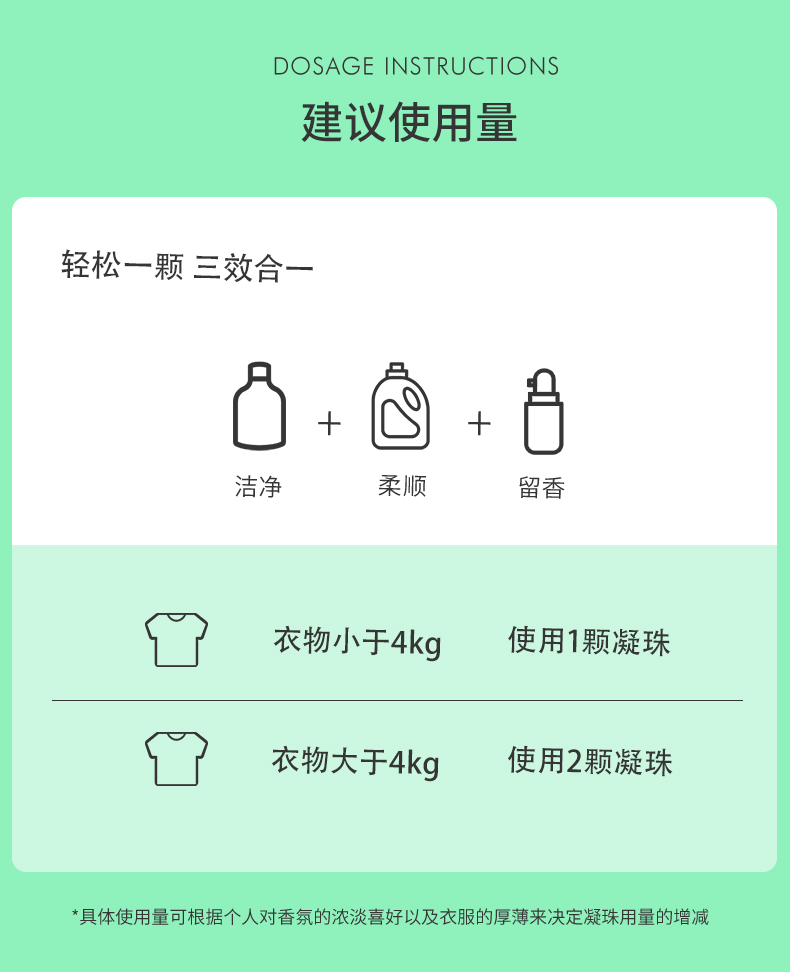 DOSAGE INSTRUCTIONS

建议使用量

轻松一颗 三效合一

洁净 + 柔顺 + 留香

衣物小于4kg 使用1颗凝珠

衣物大于4kg 使用2颗凝珠

*具体使用量可根据个人对香氛的浓淡喜好以及衣服的厚薄来决定凝珠用量的增减