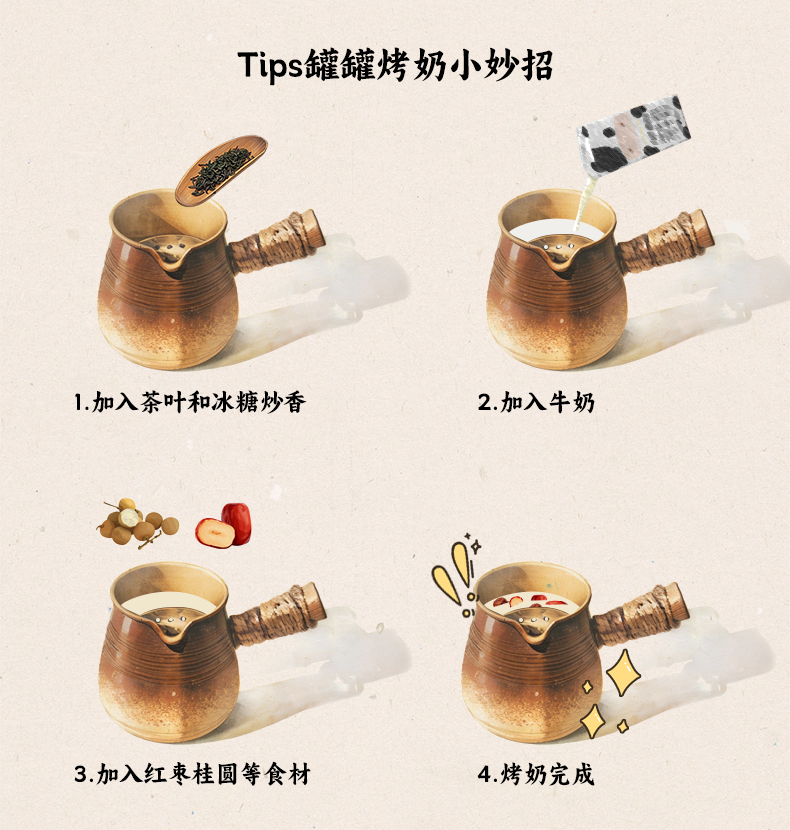 Tips罐罐烤奶小妙招

1.加入茶叶和冰糖炒香

2.加入牛奶

3.加入红枣桂圆等食材

4.烤奶完成