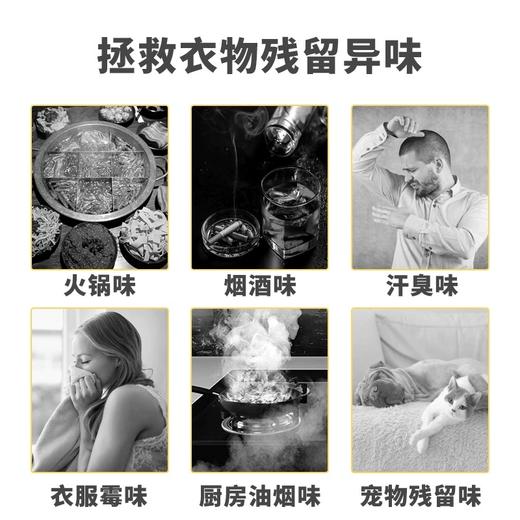 拯救衣物残留异味

火锅味

烟酒味

汗臭味

衣服霉味

厨房油烟味

宠物残留味