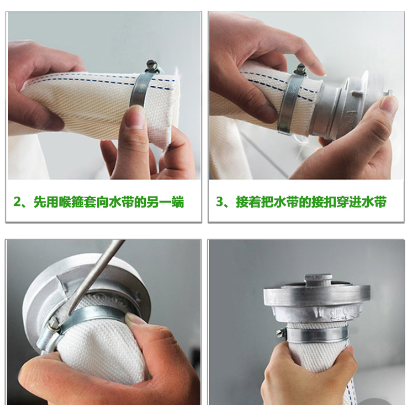 2、先用喉箍套向水带的另一端

3、接着把水带的接扣穿进水带