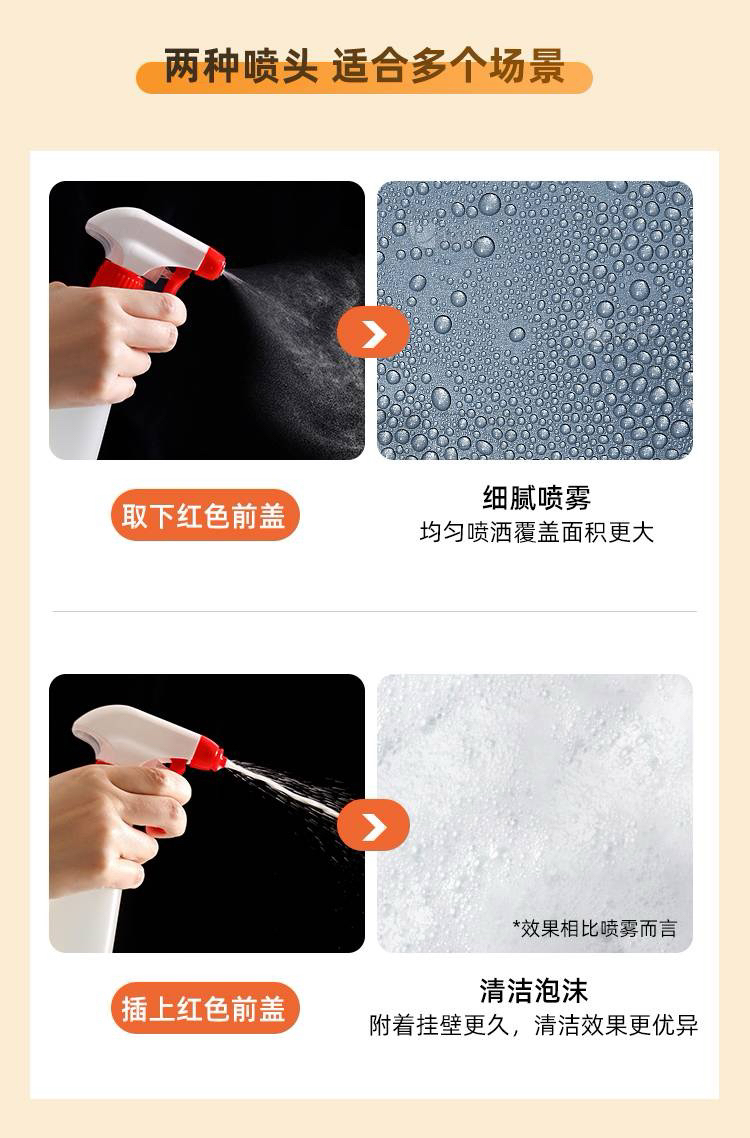 两种喷头 适合多个场景

取下红色前盖

细腻喷雾
均匀喷洒覆盖面积更大

*效果相比喷雾而言

插上红色前盖

清洁泡沫
附着挂壁更久，清洁效果更优异