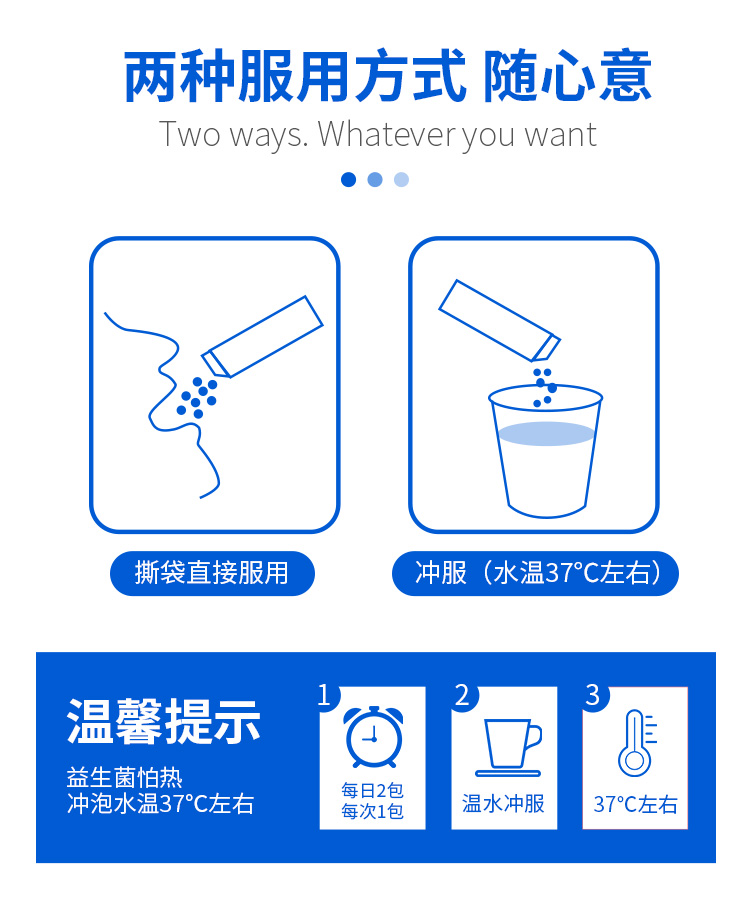 两种服用方式 随心意
Two ways. Whatever you want

撕袋直接服用

冲服（水温37°C左右）

温馨提示
益生菌怕热
冲泡水温37°C左右

1
每日2包
每次1包

2
温水冲服

3
37°C左右