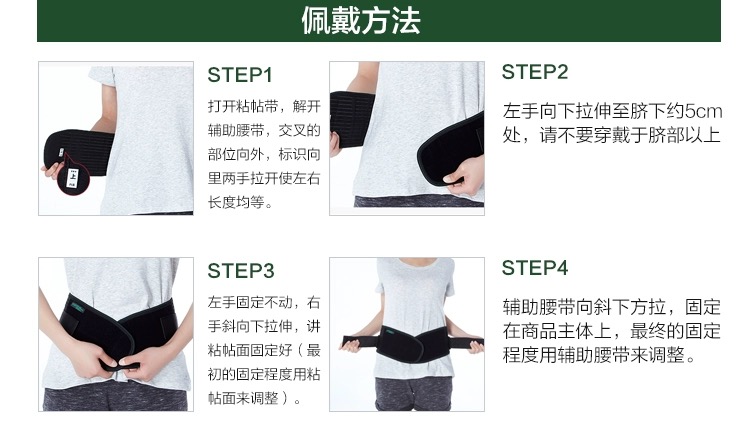 佩戴方法

STEP1

打开粘帖带，解开辅助腰带，交叉的部位向外，标识向里两手拉开使左右长度均等。

上

STEP2

左手向下拉伸至脐下约5cm处，请不要穿戴于脐部以上

STEP3

左手固定不动，右手斜向下拉伸，讲粘帖面固定好（最初的固定程度用粘帖面来调整）。

STEP4

辅助腰带向斜下方拉，固定在商品主体上，最终的固定程度用辅助腰带来调整。