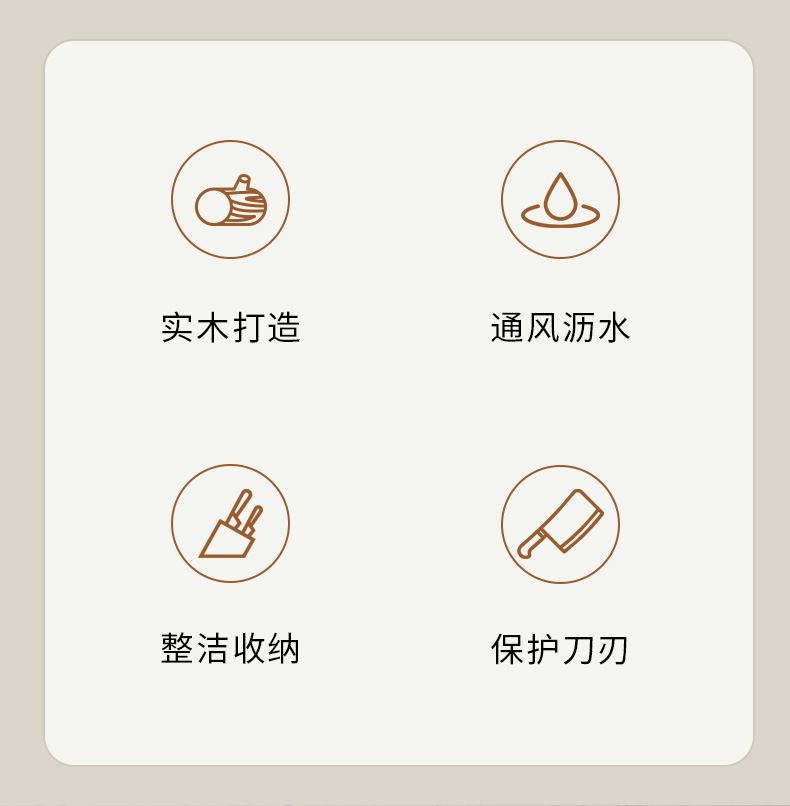 实木打造

通风沥水

整洁收纳

保护刀刃