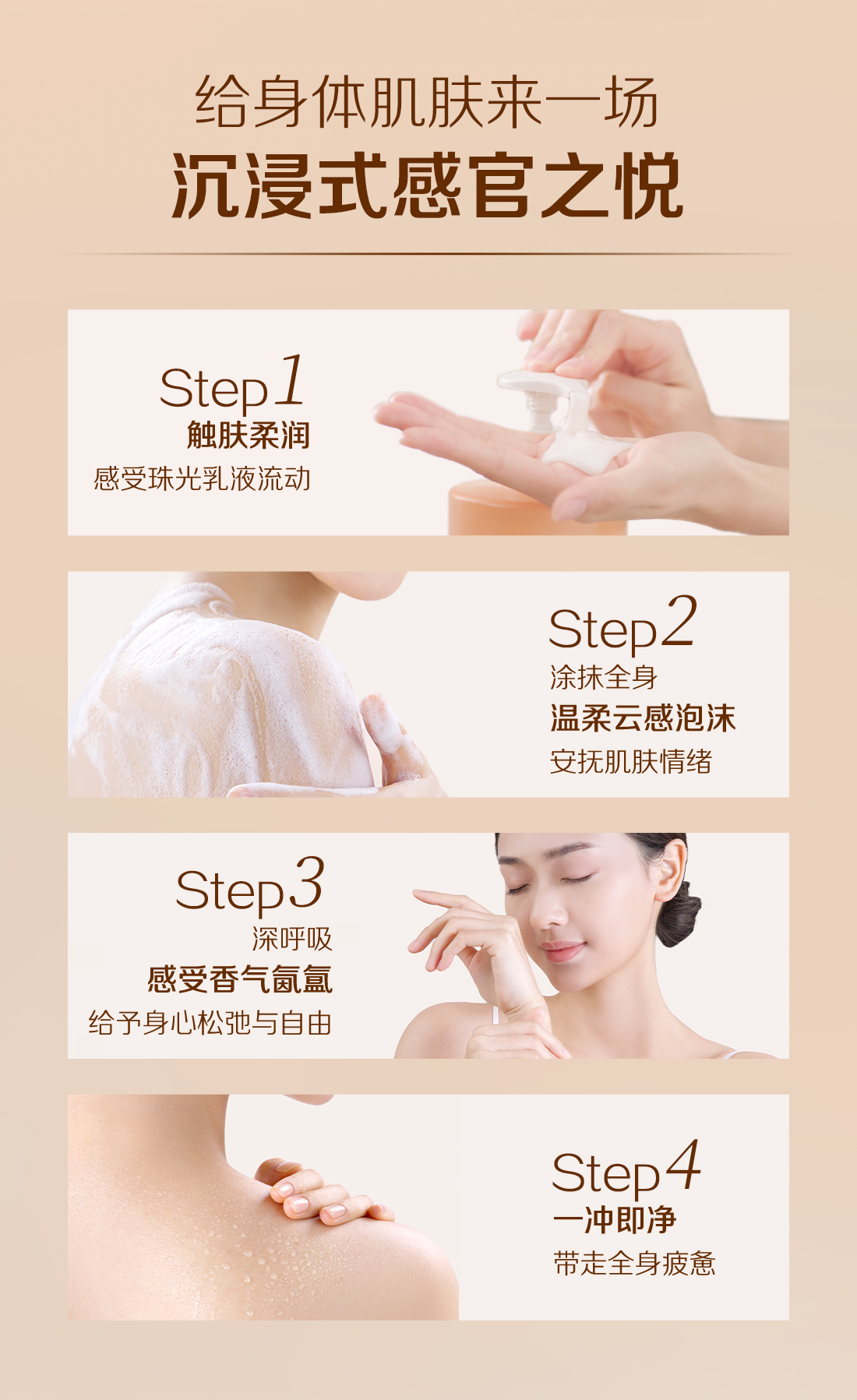 给身体肌肤来一场
沉浸式感官之悦

Step1
触肤柔润
感受珠光乳液流动

Step2
涂抹全身
温柔云感泡沫
安抚肌肤情绪

Step3
深呼吸
感受香气氤氲
给予身心松弛与自由

Step4
一冲即净
带走全身疲惫