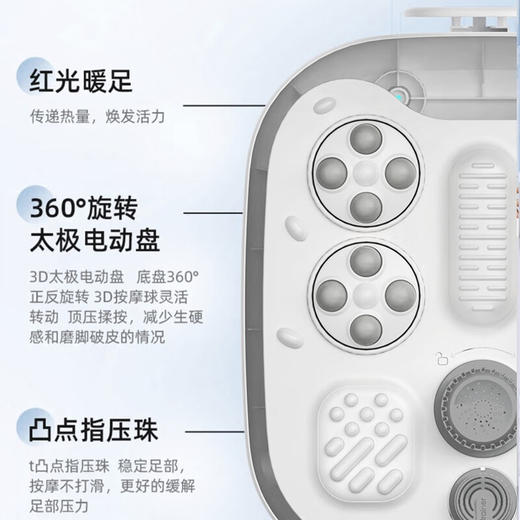 红光暖足

传递热量，焕发活力

360°旋转
太极电动盘

3D太极电动盘 底盘360°正反旋转 3D按摩球灵活转动 顶压揉按，减少生硬感和磨脚破皮的情况

凸点指压珠

t凸点指压珠 稳定足部，按摩不打滑，更好的缓解足部压力