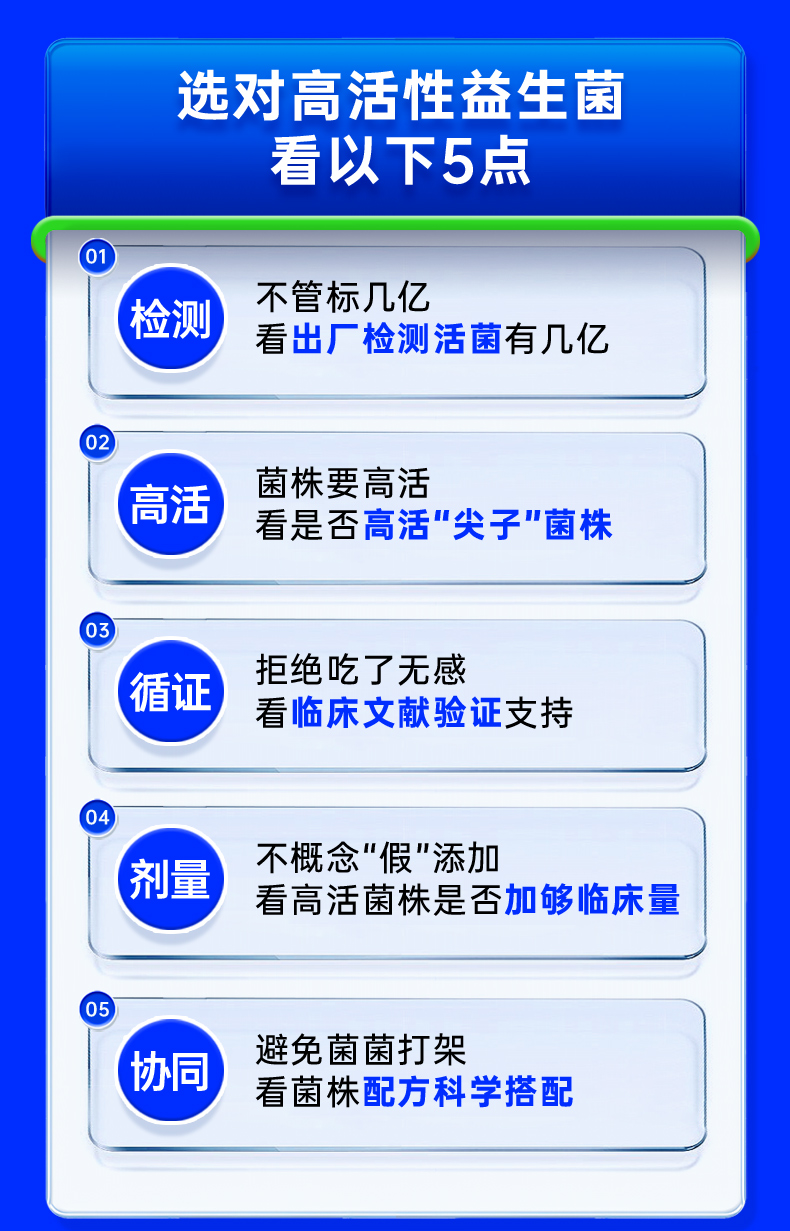 选对高活性益生菌
看以下5点

01
检测
不管标几亿
看出厂检测活菌有几亿

02
高活
菌株要高活
看是否高活“尖子”菌株

03
循证
拒绝吃了无感
看临床文献验证支持

04
剂量
不概念“假”添加
看高活菌株是否加够临床量

05
协同
避免菌菌打架
看菌株配方科学搭配