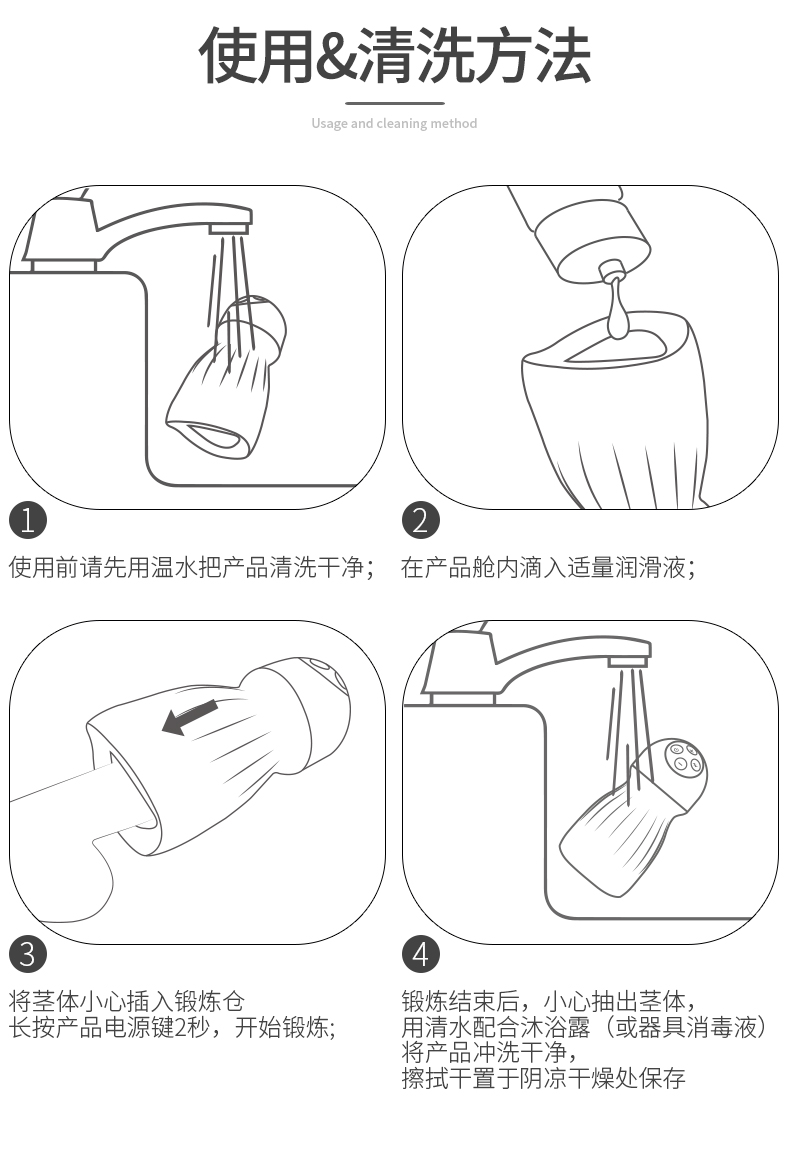 使用&清洗方法

Usage and cleaning method

1

使用前请先用温水把产品清洗干净；

2

在产品舱内滴入适量润滑液；

3

将茎体小心插入锻炼仓
长按产品电源键2秒，开始锻炼；

4

锻炼结束后，小心抽出茎体，
用清水配合沐浴露（或器具消毒液）
将产品冲洗干净，
擦拭干置于阴凉干燥处保存