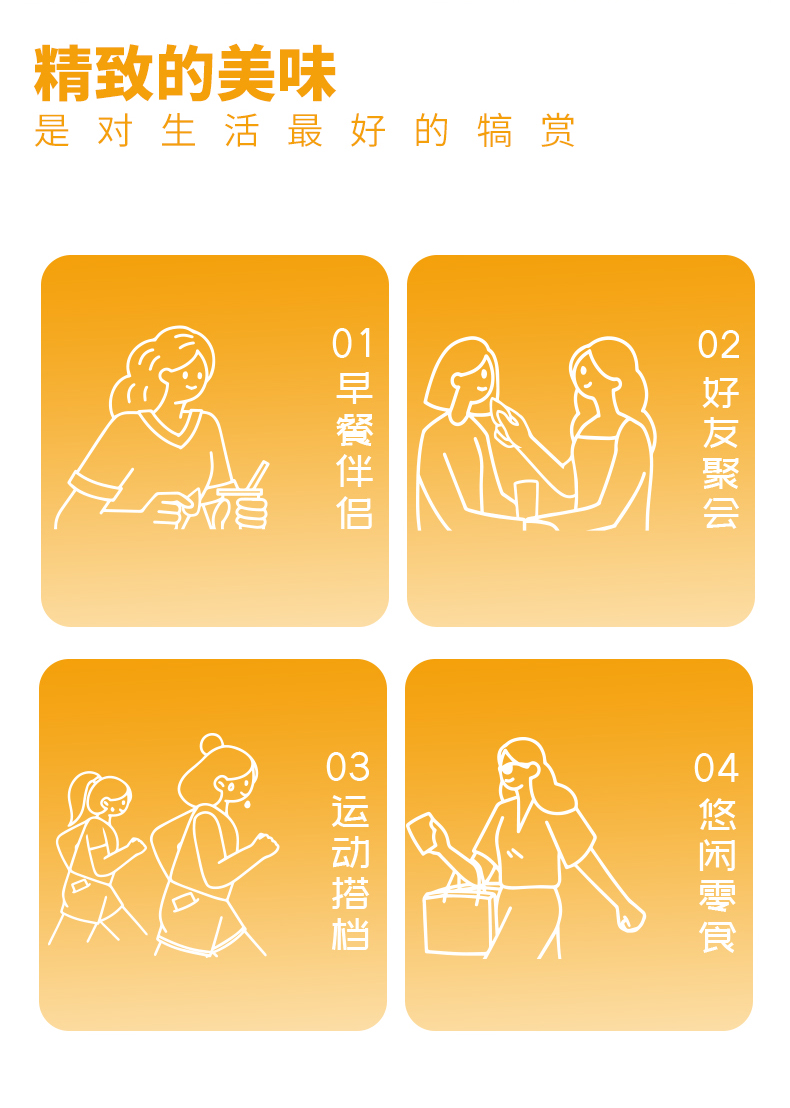 精致的美味
是对生活最好的犒赏

01
早餐伴侣

02
好友聚会

03
运动搭档

04
悠闲零食