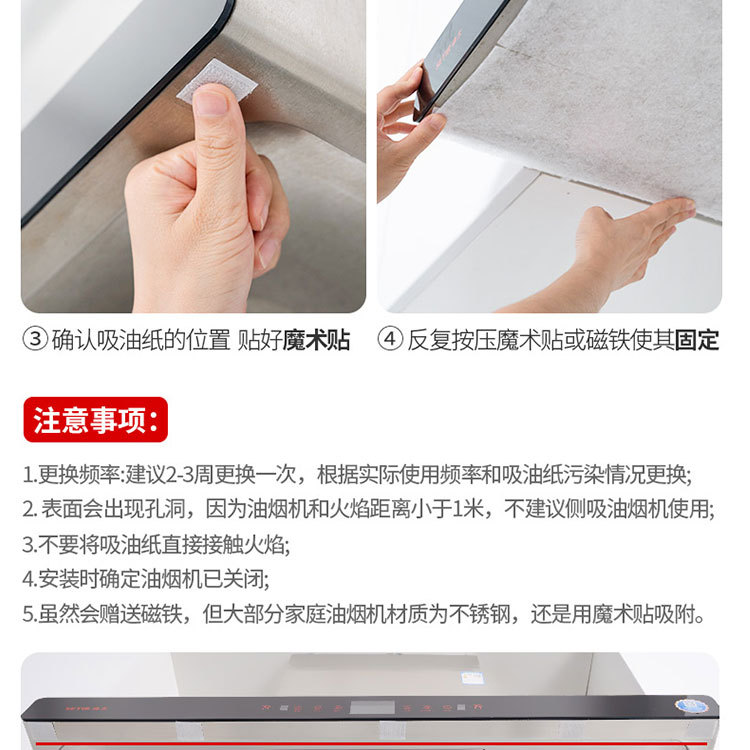 ③ 确认吸油纸的位置 贴好魔术贴

④ 反复按压魔术贴或磁铁使其固定

注意事项:

1.更换频率:建议2-3周更换一次，根据实际使用频率和吸油纸污染情况更换;
2. 表面会出现孔洞，因为油烟机和火焰距离小于1米，不建议侧吸油烟机使用;
3.不要将吸油纸直接接触火焰;
4.安装时确定油烟机已关闭;
5.虽然会赠送磁铁，但大部分家庭油烟机材质为不锈钢，还是用魔术贴吸附。