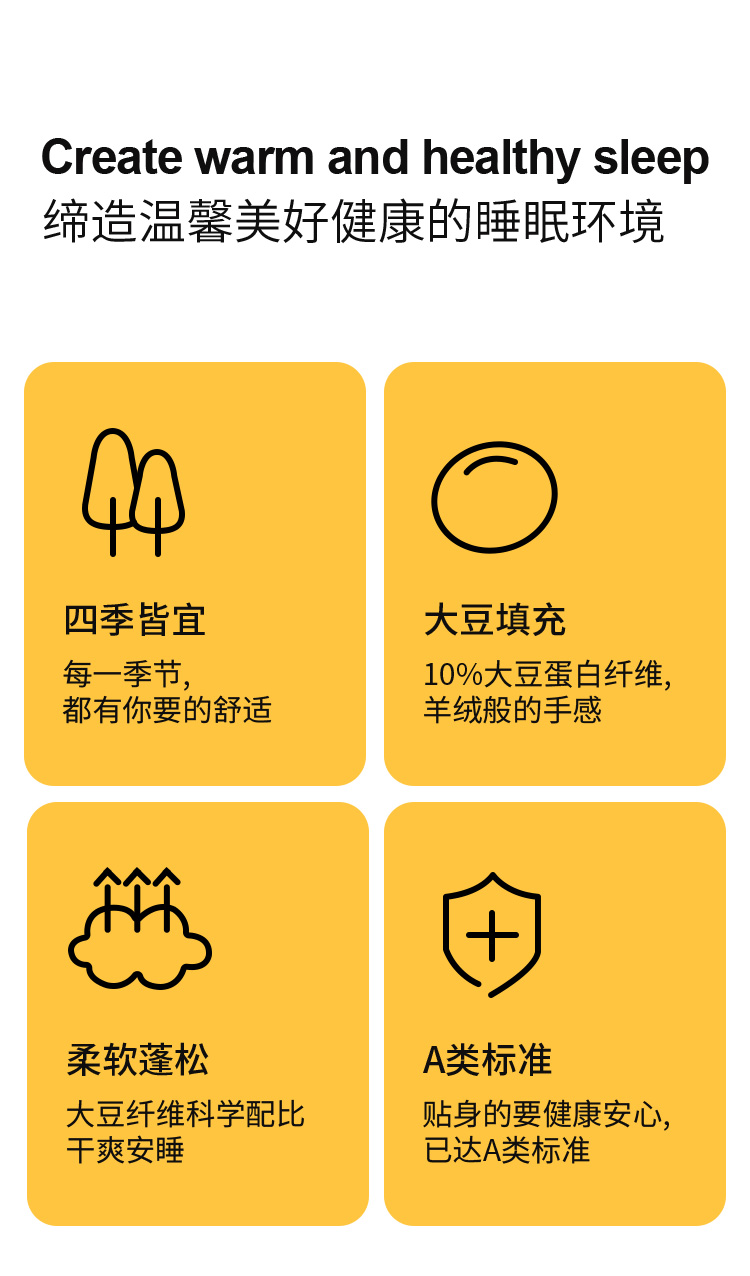 Create warm and healthy sleep
缔造温馨美好健康的睡眠环境

四季皆宜

每一季节，
都有你要的舒适

大豆填充

10%大豆蛋白纤维，
羊绒般的手感

柔软蓬松

大豆纤维科学配比
干爽安睡

A类标准

贴身的要健康安心，
已达A类标准