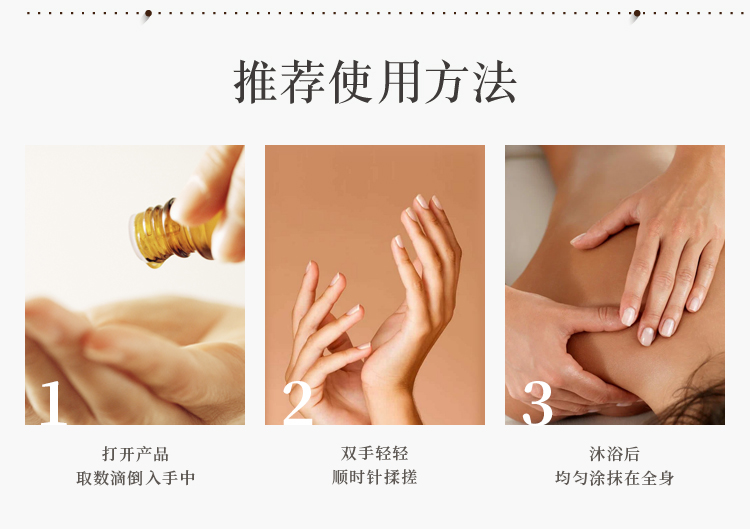 推荐使用方法

1

打开产品
取数滴倒入手中

2

双手轻轻
顺时针揉搓

3

沐浴后
均匀涂抹在全身