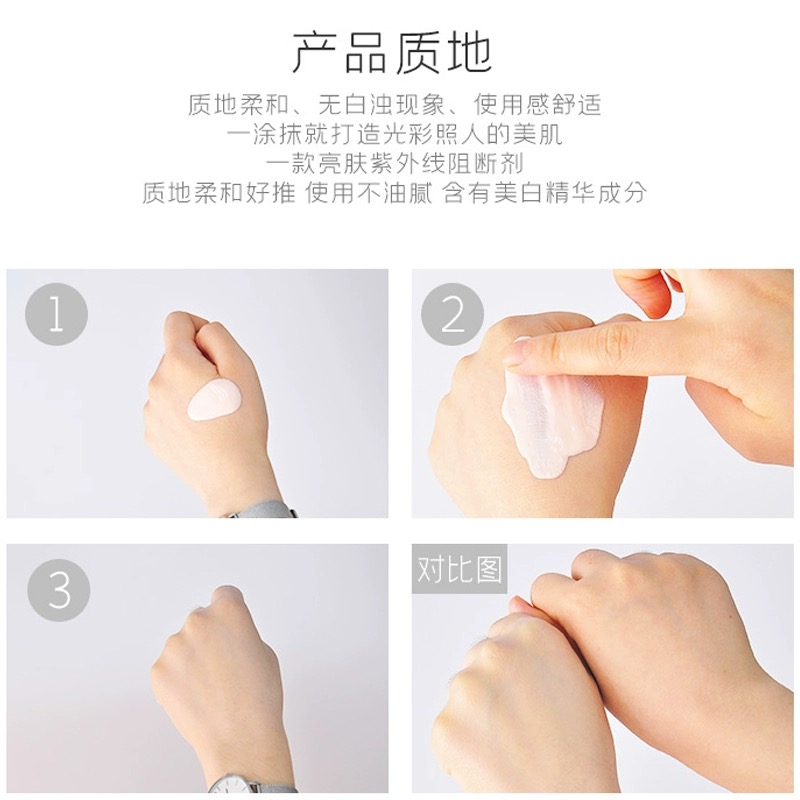 产品质地

质地柔和、无白浊现象、使用感舒适
一涂抹就打造光彩照人的美肌
一款亮肤紫外线阻断剂
质地柔和好推 使用不油腻 含有美白精华成分

1

2

3

对比图