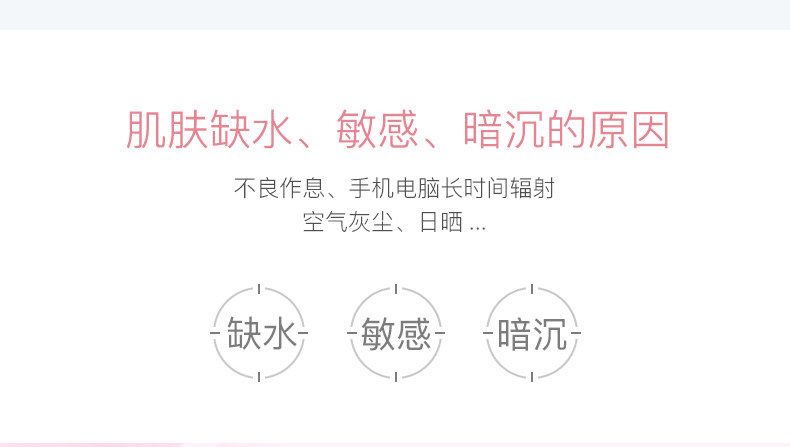 肌肤缺水、敏感、暗沉的原因

不良作息、手机电脑长时间辐射
空气灰尘、日晒 ...

缺水

敏感

暗沉