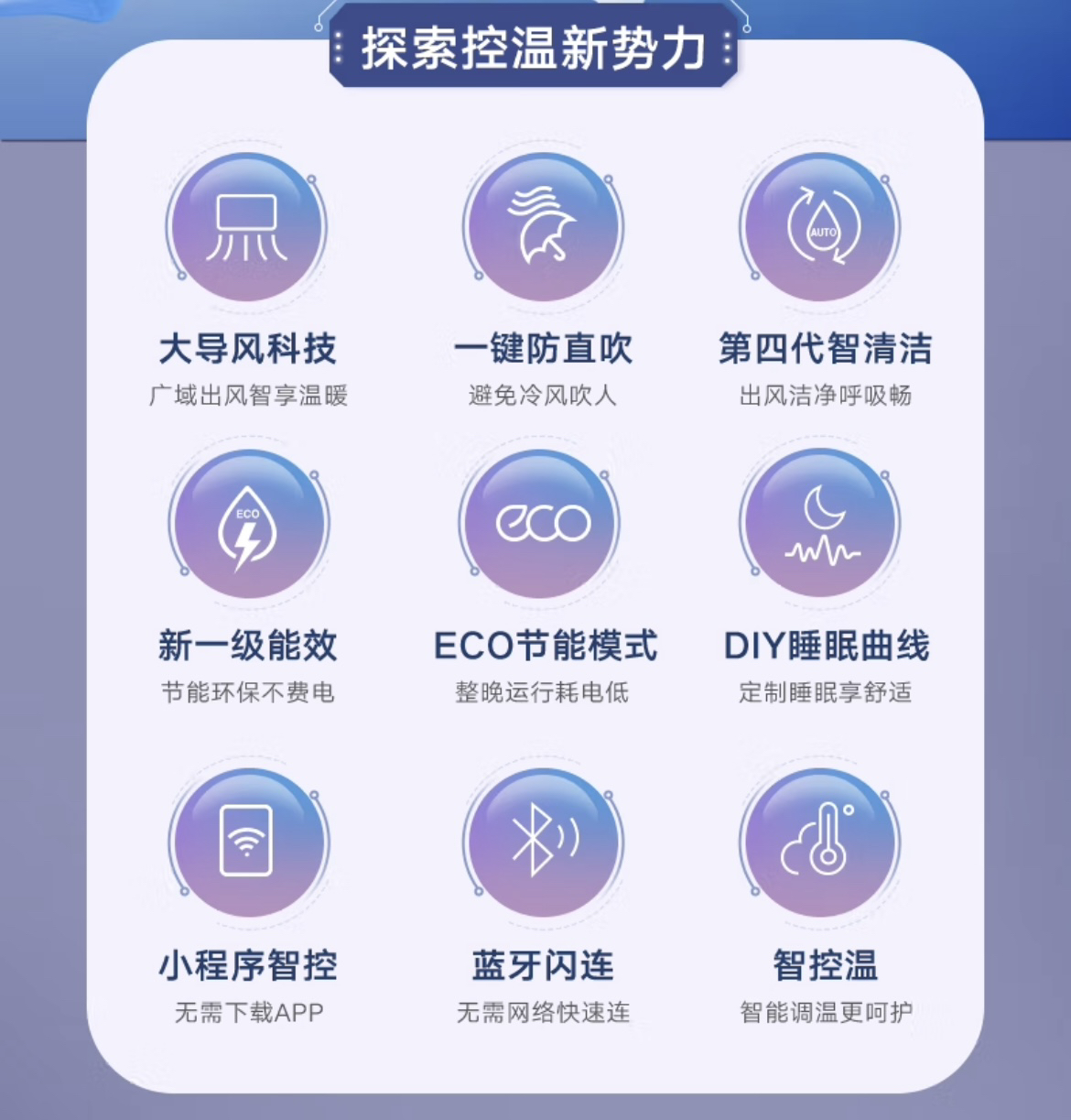 探索控温新势力

AUTO

大导风科技
广域出风智享温暖

一键防直吹
避免冷风吹人

第四代智清洁
出风洁净呼吸畅

ECO

eco

新一级能效
节能环保不费电

ECO节能模式
整晚运行耗电低

DIY睡眠曲线
定制睡眠享舒适

小程序智控
无需下载APP

蓝牙闪连
无需网络快速连

智控温
智能调温更呵护