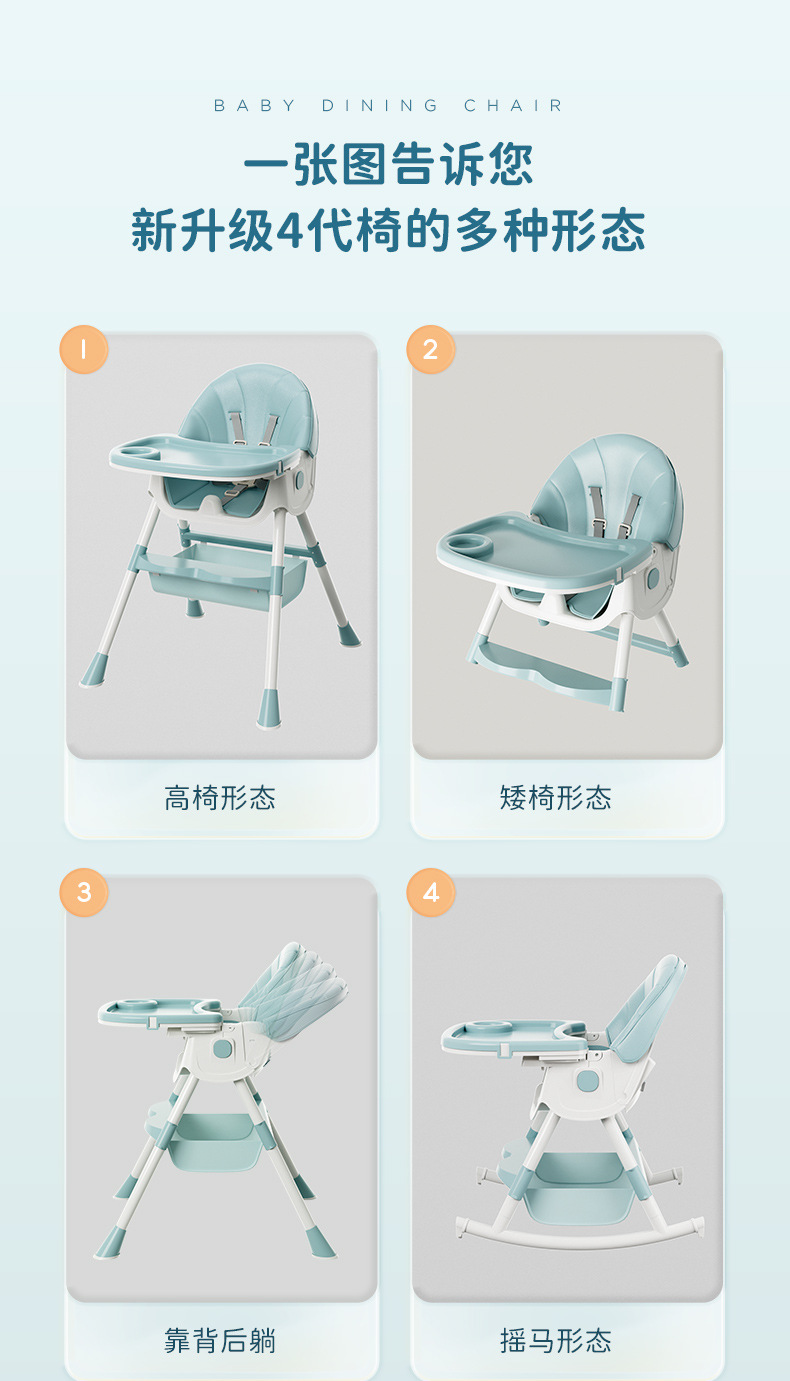 BABY DINING CHAIR

一张图告诉您
新升级4代椅的多种形态

1

高椅形态

2

矮椅形态

3

靠背后躺

4

摇马形态