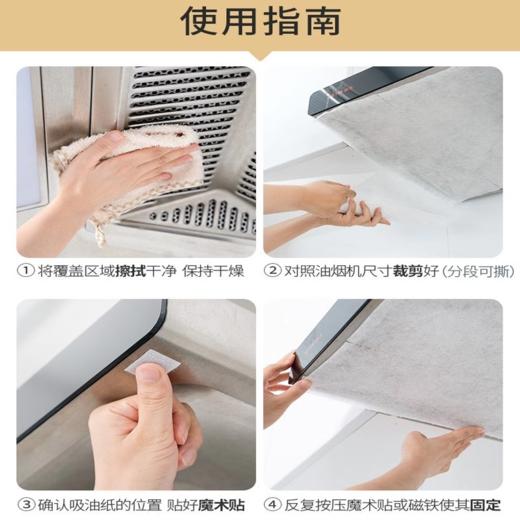 使用指南

① 将覆盖区域擦拭干净 保持干燥

② 对照油烟机尺寸裁剪好 (分段可撕)

③ 确认吸油纸的位置 贴好魔术贴

④ 反复按压魔术贴或磁铁使其固定