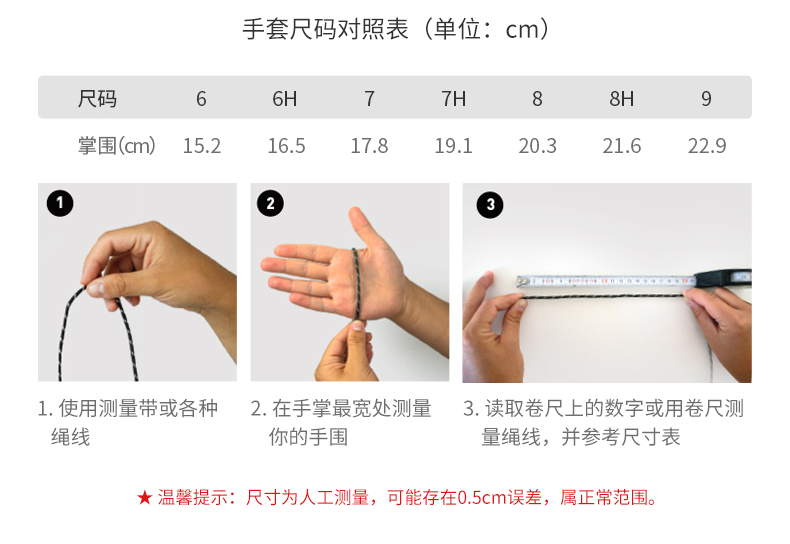 手套尺码对照表（单位：cm）

| 尺码 | 6 | 6H | 7 | 7H | 8 | 8H | 9 |
|---|---|---|---|---|---|---|---|
| 掌围(cm) | 15.2 | 16.5 | 17.8 | 19.1 | 20.3 | 21.6 | 22.9 |

1

2

3

1. 使用测量带或各种绳线

2. 在手掌最宽处测量你的手围

3. 读取卷尺上的数字或用卷尺测量绳线，并参考尺寸表

★ 温馨提示：尺寸为人工测量，可能存在0.5cm误差，属正常范围。