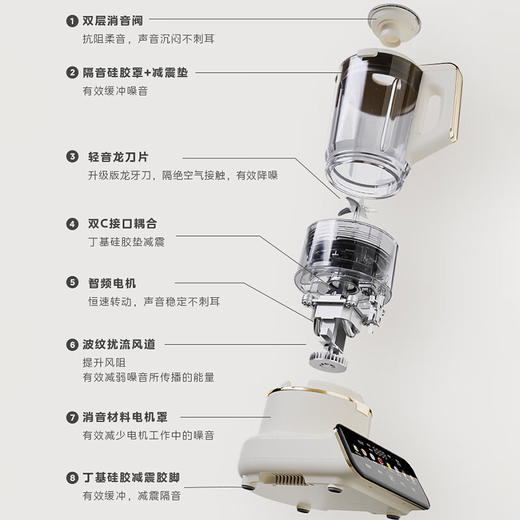 ❶ 双层消音阀
抗阻柔音，声音沉闷不刺耳

❷ 隔音硅胶罩+减震垫
有效缓冲噪音

❸ 轻音龙刀片
升级版龙牙刀，隔绝空气接触，有效降噪

❹ 双C接口耦合
丁基硅胶垫减震

❺ 智频电机
恒速转动，声音稳定不刺耳

❻ 波纹扰流风道
提升风阻
有效减弱噪音所传播的能量

❼ 消音材料电机罩
有效减少电机工作中的噪音

❽ 丁基硅胶减震胶脚
有效缓冲，减震隔音