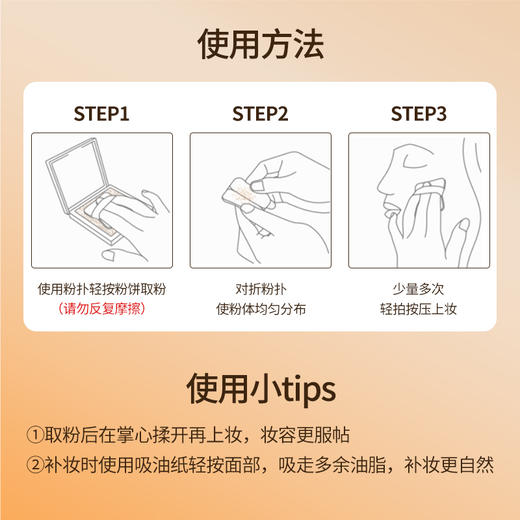 使用方法

STEP1

使用粉扑轻按粉饼取粉
（请勿反复摩擦）

STEP2

对折粉扑
使粉体均匀分布

STEP3

少量多次
轻拍按压上妆

使用小tips

①取粉后在掌心揉开再上妆，妆容更服帖
②补妆时使用吸油纸轻按面部，吸走多余油脂，补妆更自然