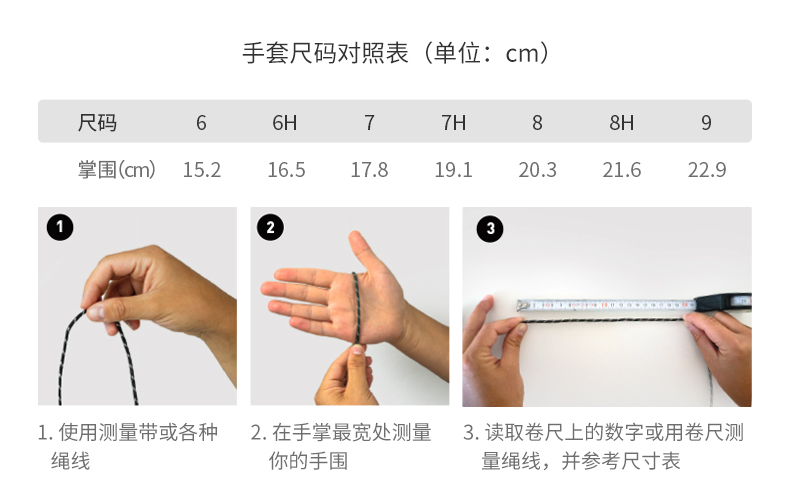 手套尺码对照表（单位：cm）

| 尺码 | 6 | 6H | 7 | 7H | 8 | 8H | 9 |
|---|---|---|---|---|---|---|---|
| 掌围(cm) | 15.2 | 16.5 | 17.8 | 19.1 | 20.3 | 21.6 | 22.9 |

1

2

3

1. 使用测量带或各种绳线

2. 在手掌最宽处测量你的手围

3. 读取卷尺上的数字或用卷尺测量绳线，并参考尺寸表