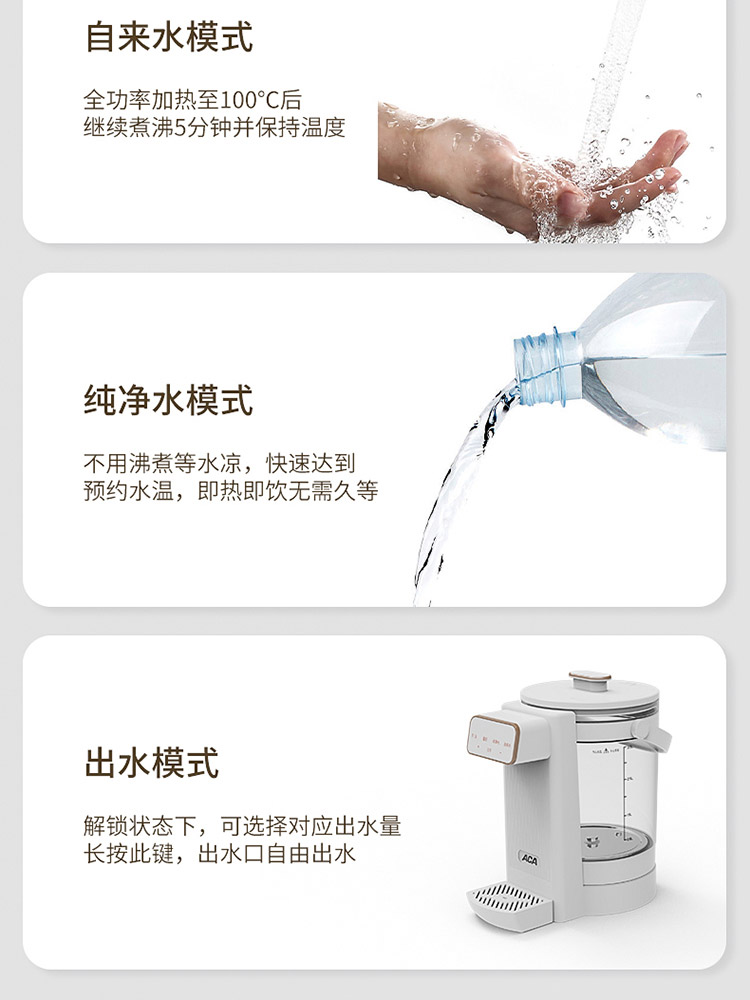 自来水模式

全功率加热至100°C后
继续煮沸5分钟并保持温度

纯净水模式

不用沸煮等水凉，快速达到
预约水温，即热即饮无需久等

出水模式

解锁状态下，可选择对应出水量
长按此键，出水口自由出水

ACA