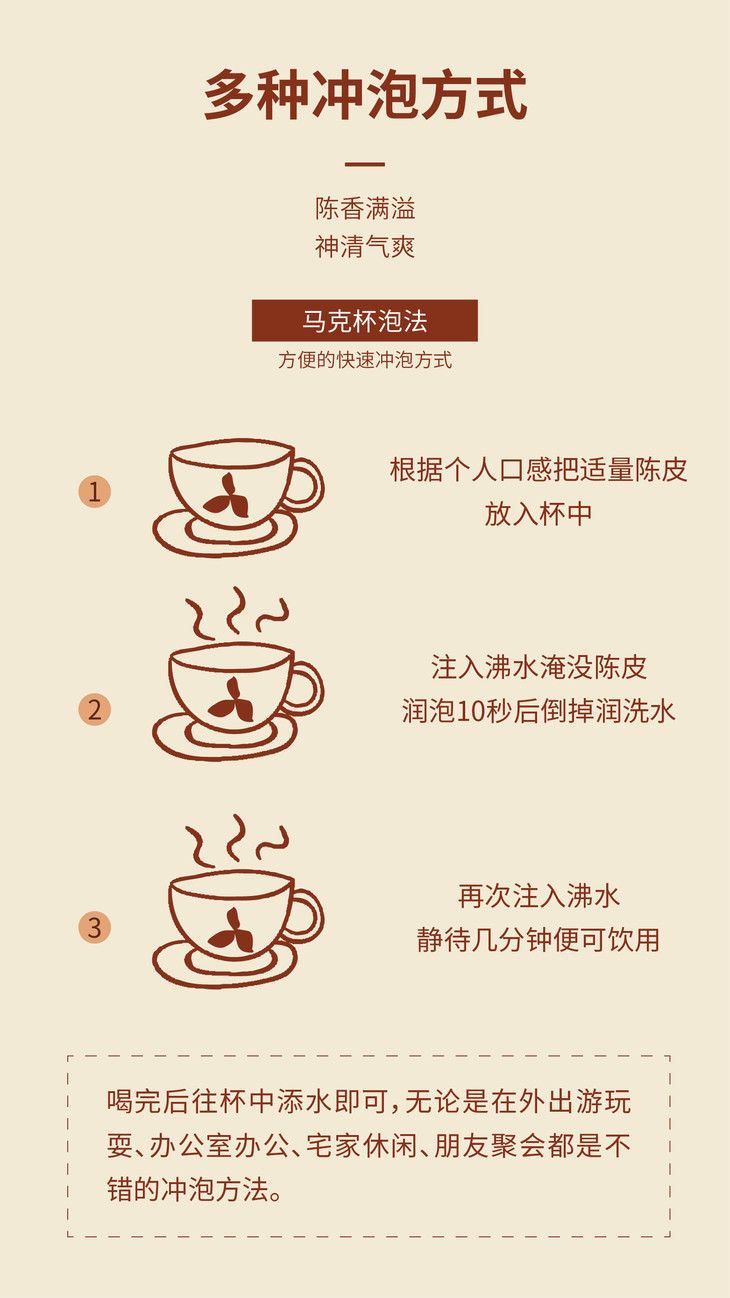 多种冲泡方式

陈香满溢
神清气爽

马克杯泡法
方便的快速冲泡方式

1
根据个人口感把适量陈皮
放入杯中

2
注入沸水淹没陈皮
润泡10秒后倒掉润洗水

3
再次注入沸水
静待几分钟便可饮用

喝完后往杯中添水即可，无论是在外出游玩耍、办公室办公、宅家休闲、朋友聚会都是不错的冲泡方法。