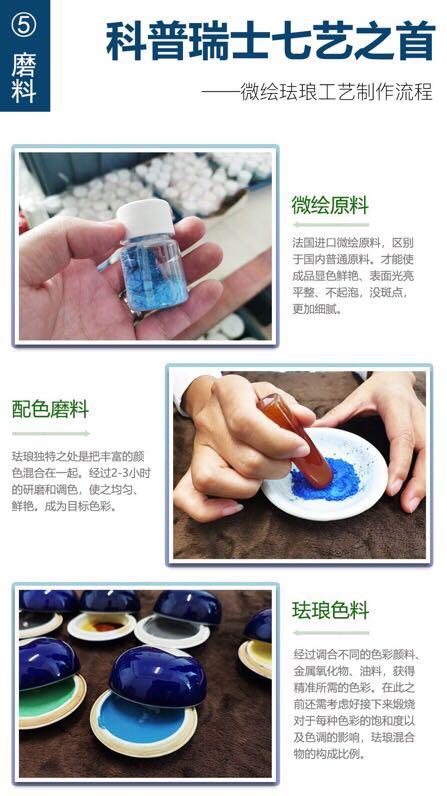 ⑤
磨料

科普瑞士七艺之首

——微绘珐琅工艺制作流程

微绘原料

法国进口微绘原料，区别于国内普通原料。才能使成品显色鲜艳、表面光亮平整、不起泡，没斑点，更加细腻。

配色磨料

珐琅独特之处是把丰富的颜色混合在一起。经过2-3小时的研磨和调色，使之均匀、鲜艳。成为目标色彩。

珐琅色料

经过调合不同的色彩颜料、金属氧化物、油料，获得精准所需的色彩。在此之前还需考虑好接下来煅烧对于每种色彩的饱和度以及色调的影响，珐琅混合物的构成比例。