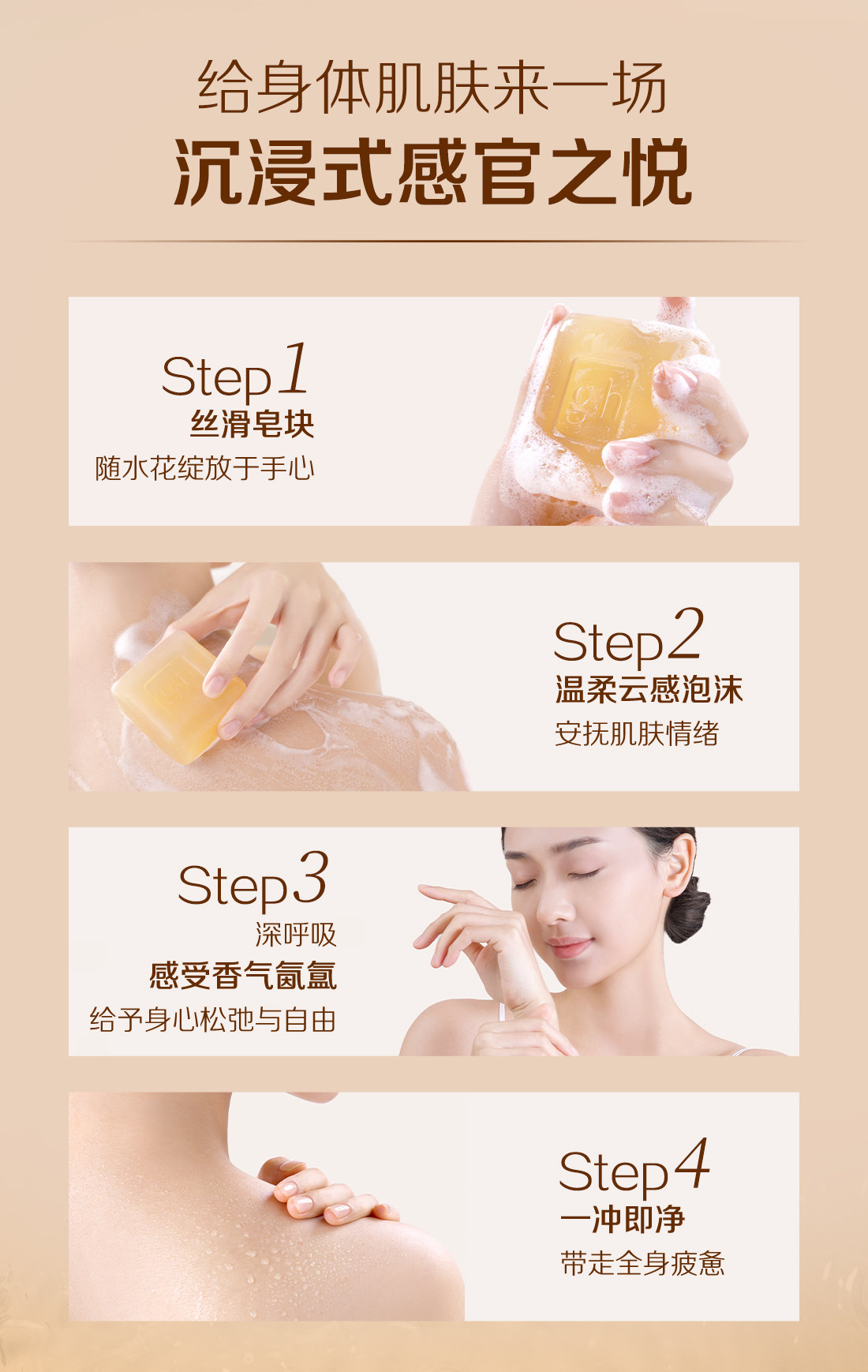 给身体肌肤来一场
沉浸式感官之悦

Step 1
丝滑皂块
随水花绽放于手心

gh

Step 2
温柔云感泡沫
安抚肌肤情绪

Step 3
深呼吸
感受香气氤氲
给予身心松弛与自由

Step 4
一冲即净
带走全身疲惫