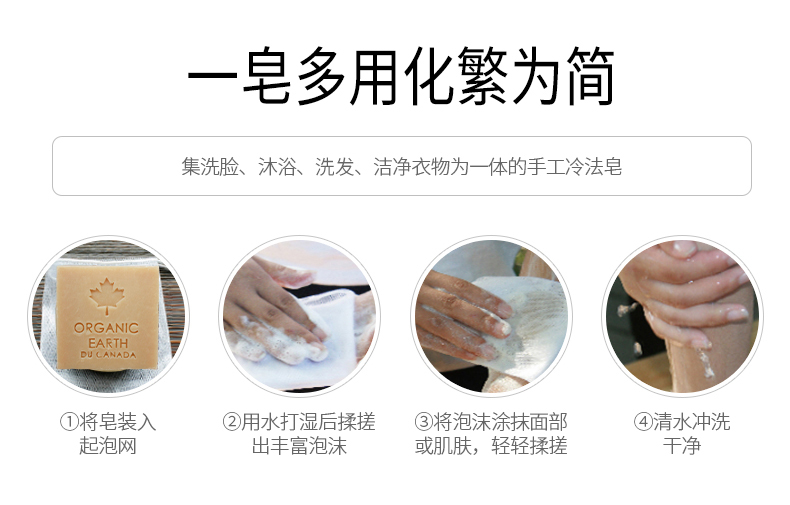 一皂多用化繁为简

集洗脸、沐浴、洗发、洁净衣物为一体的手工冷法皂

ORGANIC EARTH DU CANADA

①将皂装入起泡网

②用水打湿后揉搓出丰富泡沫

③将泡沫涂抹面部或肌肤，轻轻揉搓

④清水冲洗干净