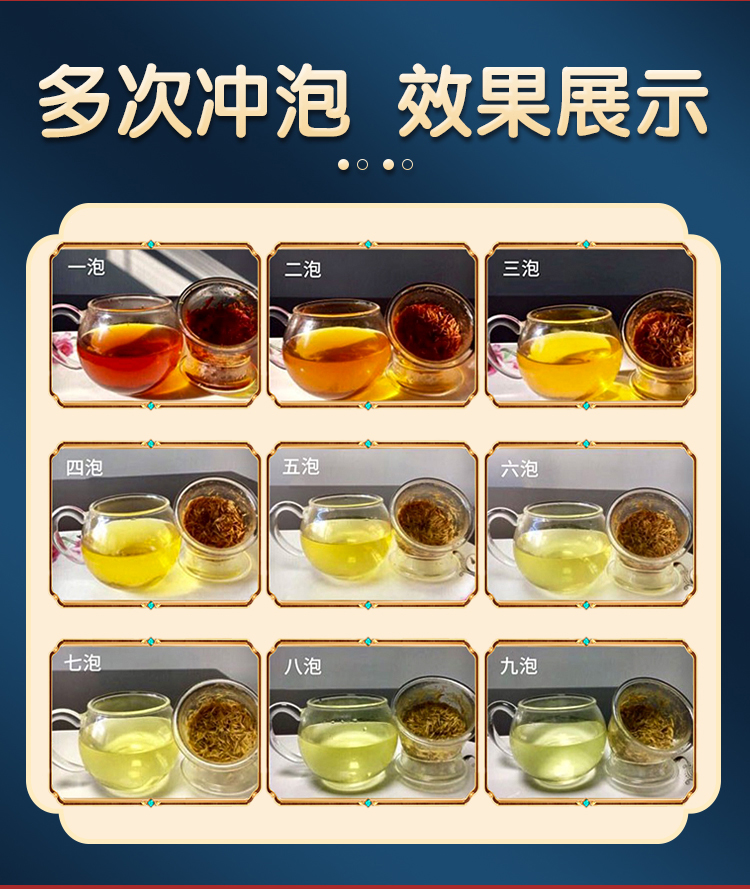 多次冲泡 效果展示

一泡

二泡

三泡

四泡

五泡

六泡

七泡

八泡

九泡