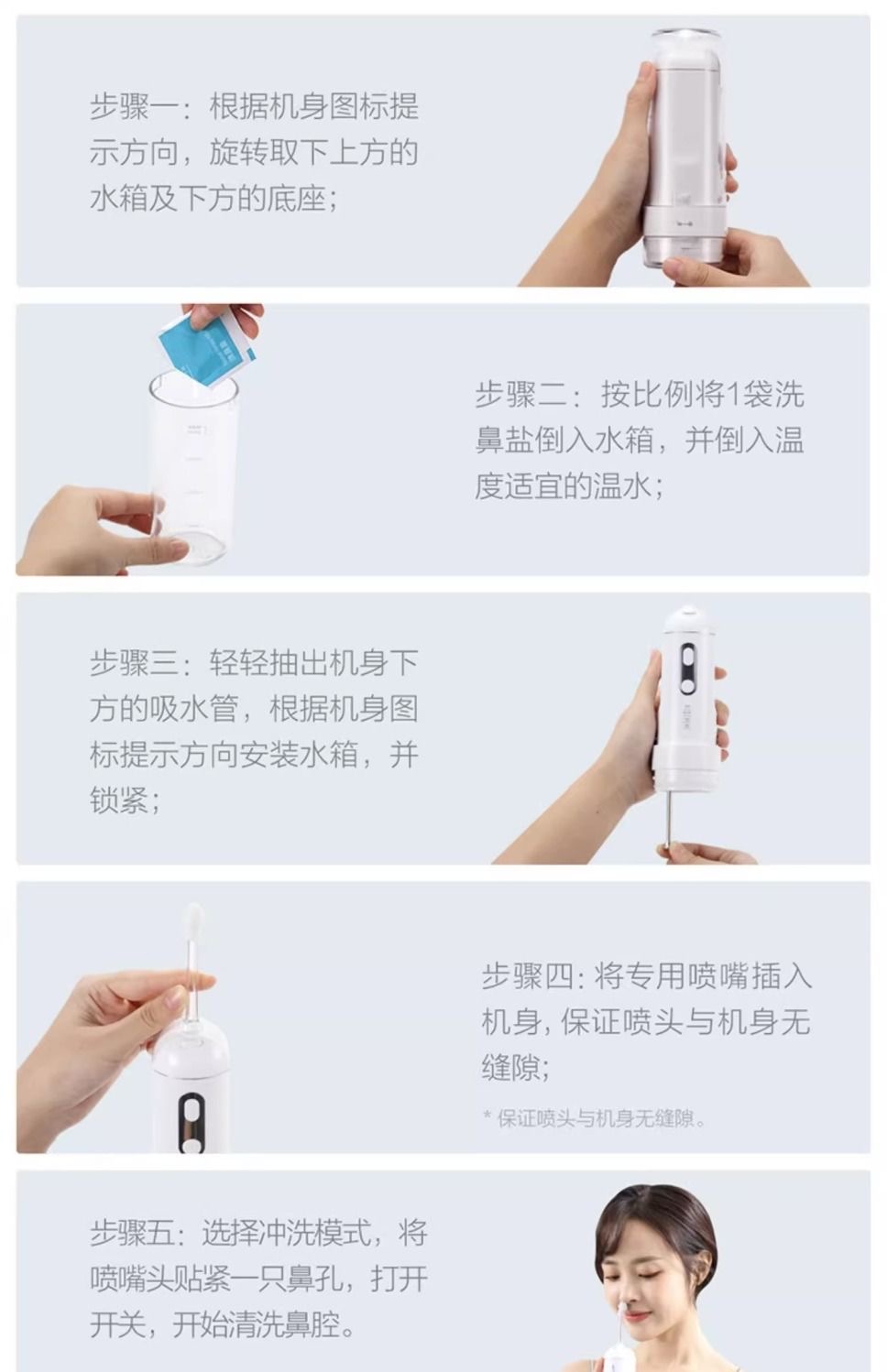 步骤一：根据机身图标提示方向，旋转取下上方的水箱及下方的底座；

步骤二：按比例将1袋洗鼻盐倒入水箱，并倒入温度适宜的温水；

步骤三：轻轻抽出机身下方的吸水管，根据机身图标提示方向安装水箱，并锁紧；

步骤四：将专用喷嘴插入机身，保证喷头与机身无缝隙；

* 保证喷头与机身无缝隙。

步骤五：选择冲洗模式，将喷嘴头贴紧一只鼻孔，打开开关，开始清洗鼻腔。