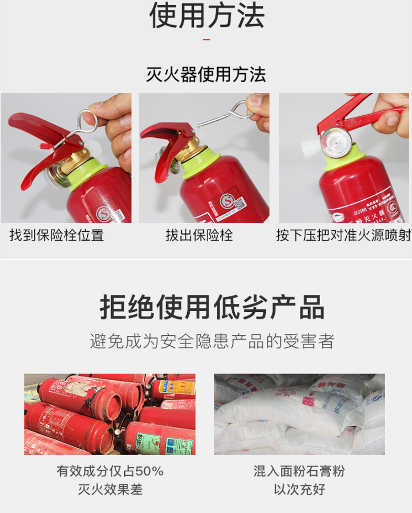 使用方法

灭火器使用方法

找到保险栓位置

拔出保险栓

按下压把对准火源喷射

拒绝使用低劣产品

避免成为安全隐患产品的受害者

有效成分仅占50%
灭火效果差

混入面粉石膏粉
以次充好